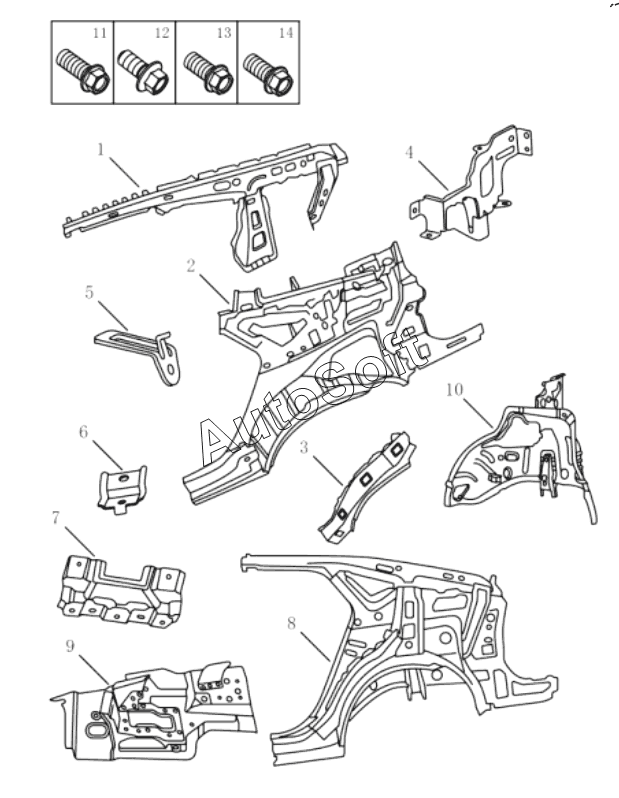 11
12
13
14
1
4
2
5
AutoSoft
10
6
3
7
8
9