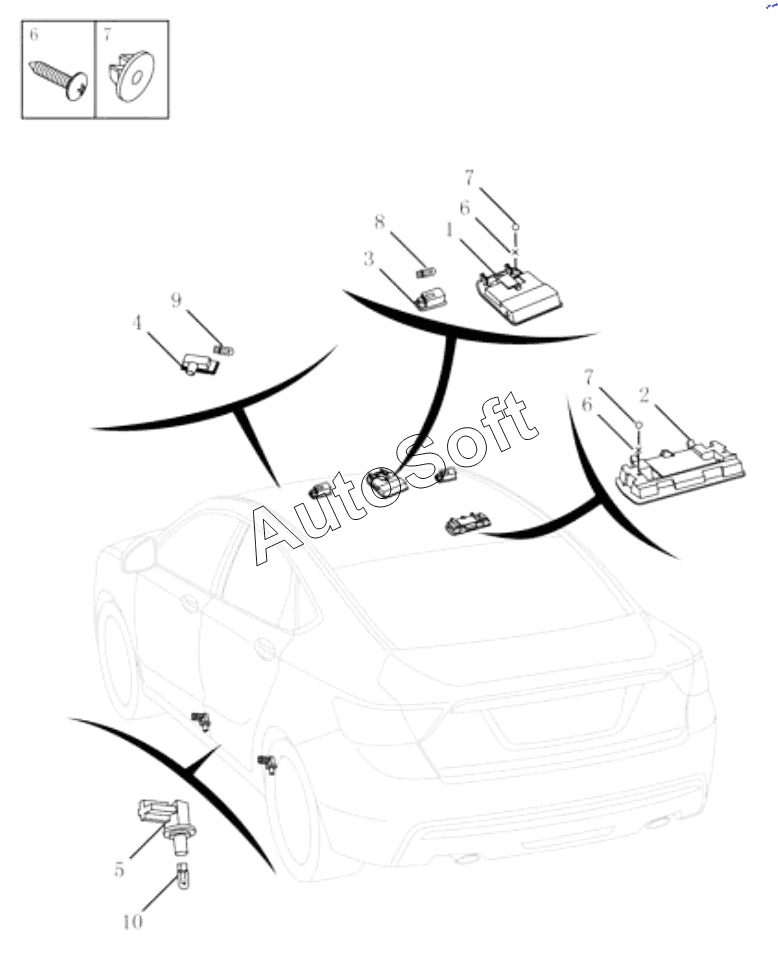 6
7
7
6
8
1
3
9
4
7
2
6
AutoSoft
5
10