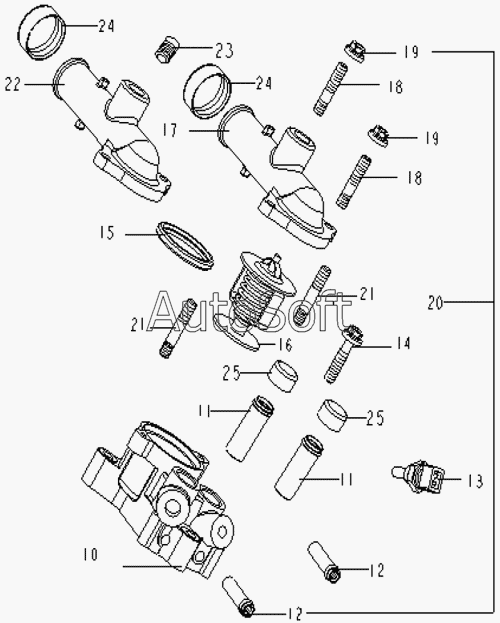 24
23
19
22
24
18
17
19
18
15
AutoSoft
21
20
21
16
14
25
11
25
11
13
10
12
12