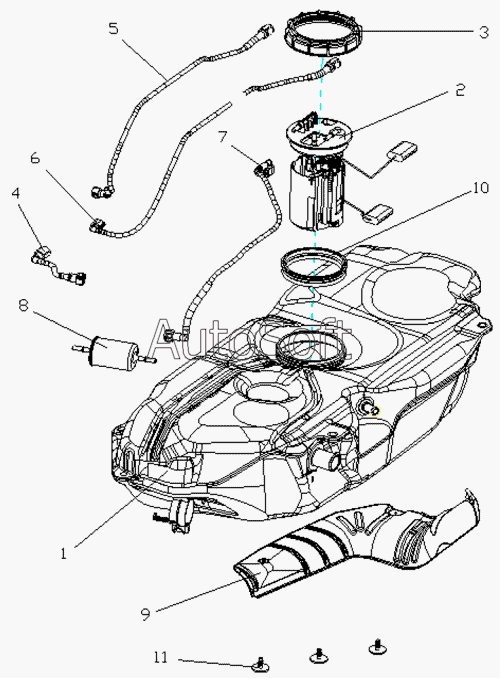 5
3
2
7
6
4
10
8
AutoSoft
1
9
11