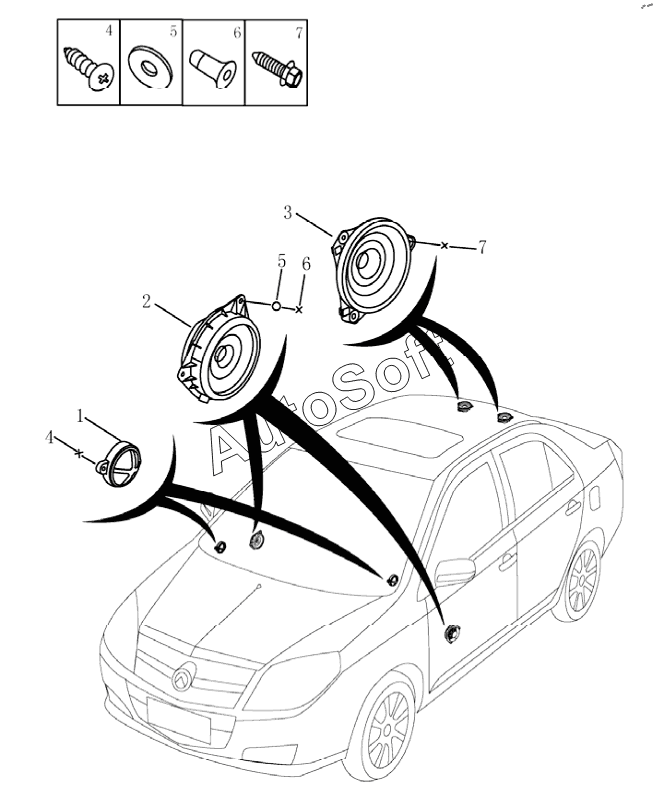 4
5
6
7
3
7
5
6
2
1
4
AutoSoft