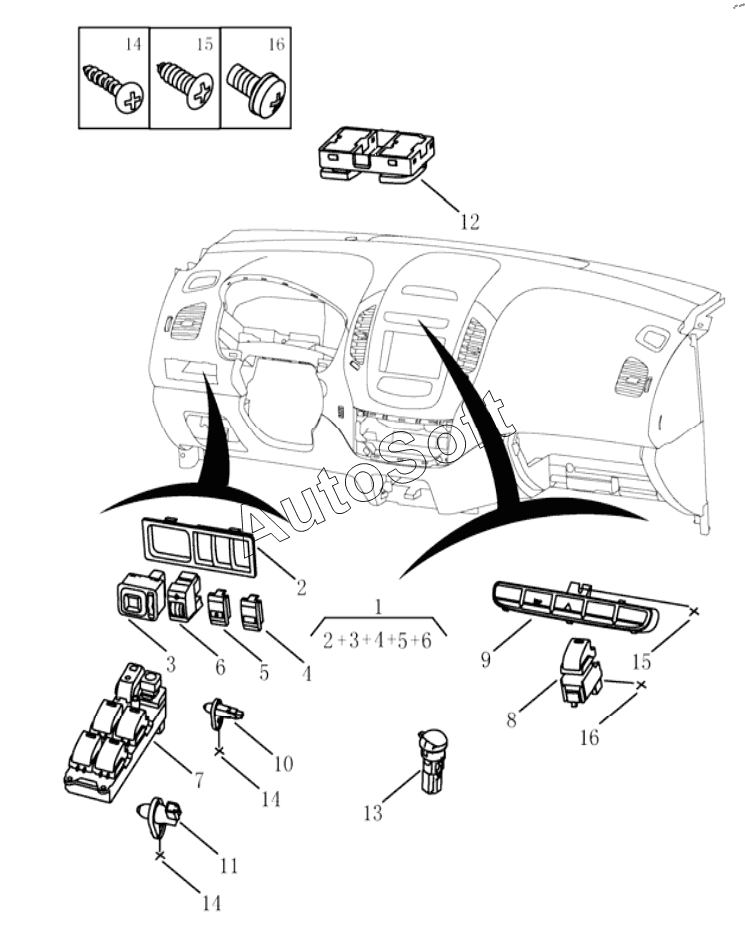 14
15
16
12
AutoSoft
2
1
2+3+4+5+6
3
6
5
4
9
15
8
16
7
10
14
13
11
14