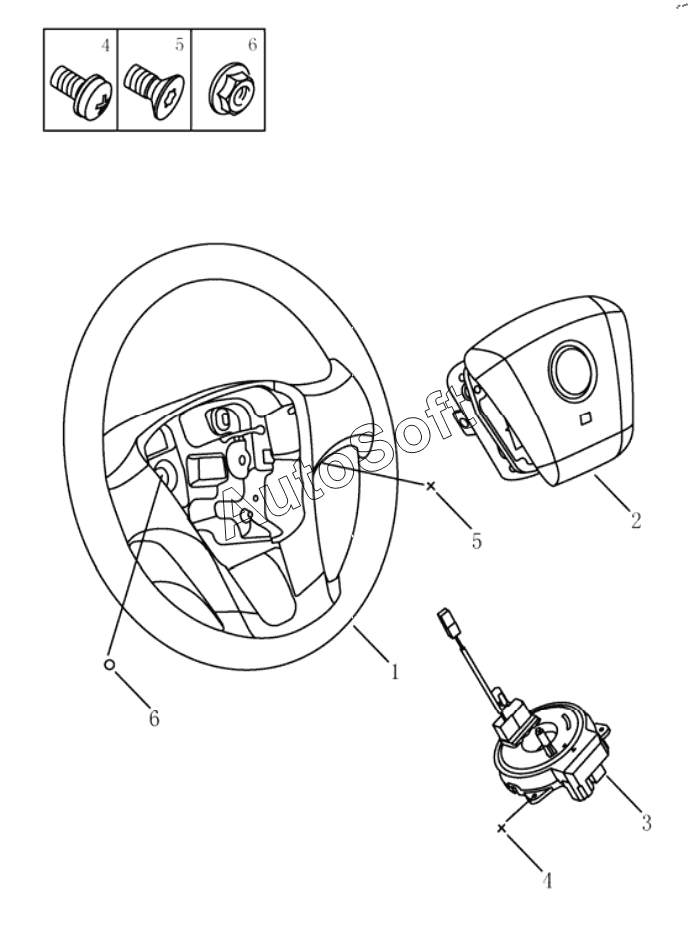 4
5
6

AutoSoft

5
2
1
6
3
4