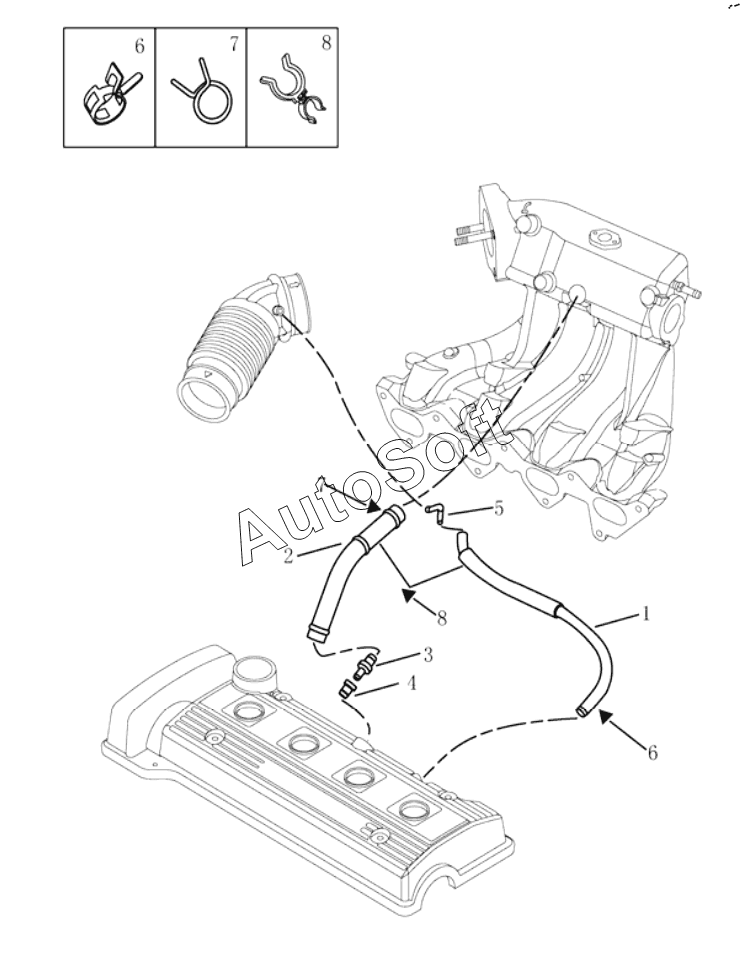 6 7 8

AutoSoft

5
2
8
1
3
4
6