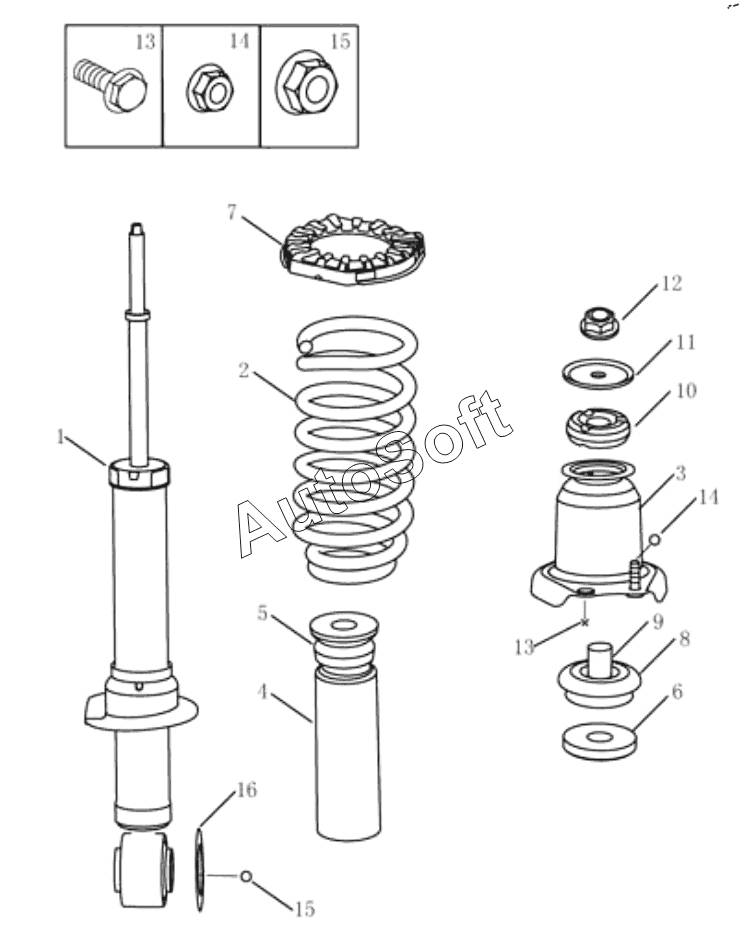 13
14
15
7
12
11
2
10
1
AutoSoft
3
14
5
13
9
8
4
6
16
15