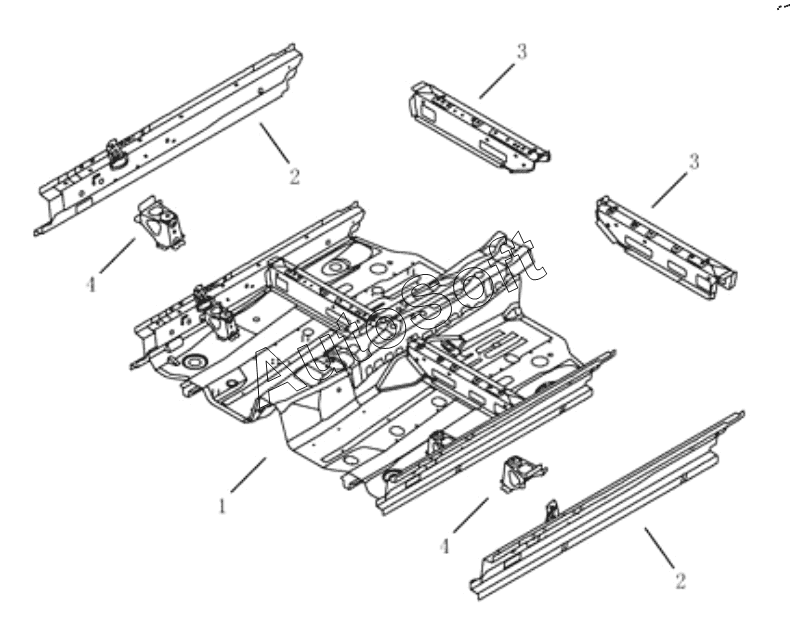 3
2
3
4
AutoSoft
1
4
2