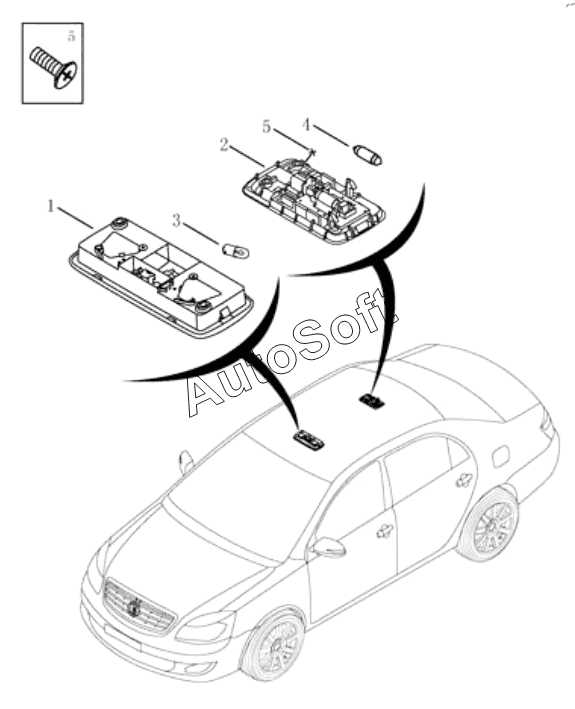 5
5
4
2
1
3
AutoSoft