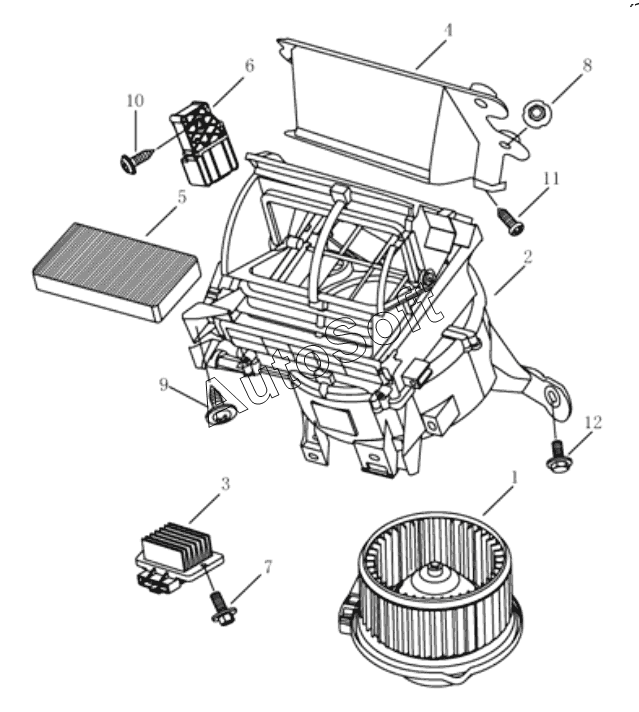 4
6
8
10
11
5
2
AutoSoft
9
12
3
1
7