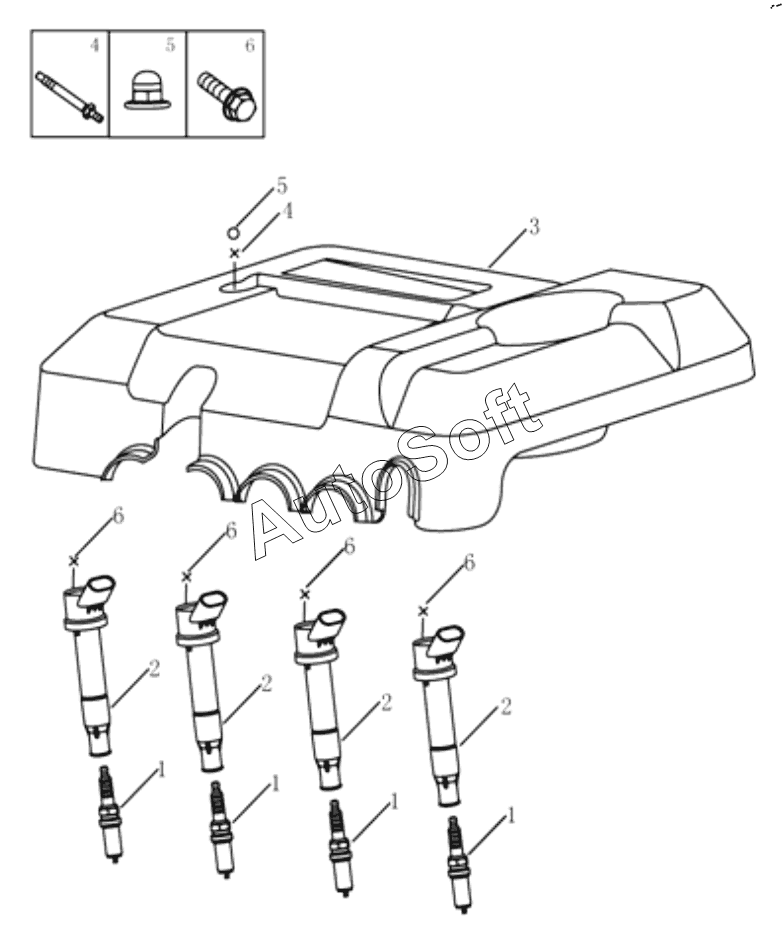 4 5 6

5
4
3

AutoSoft

6
6
6
6

2
2
2
2

1
1
1
1