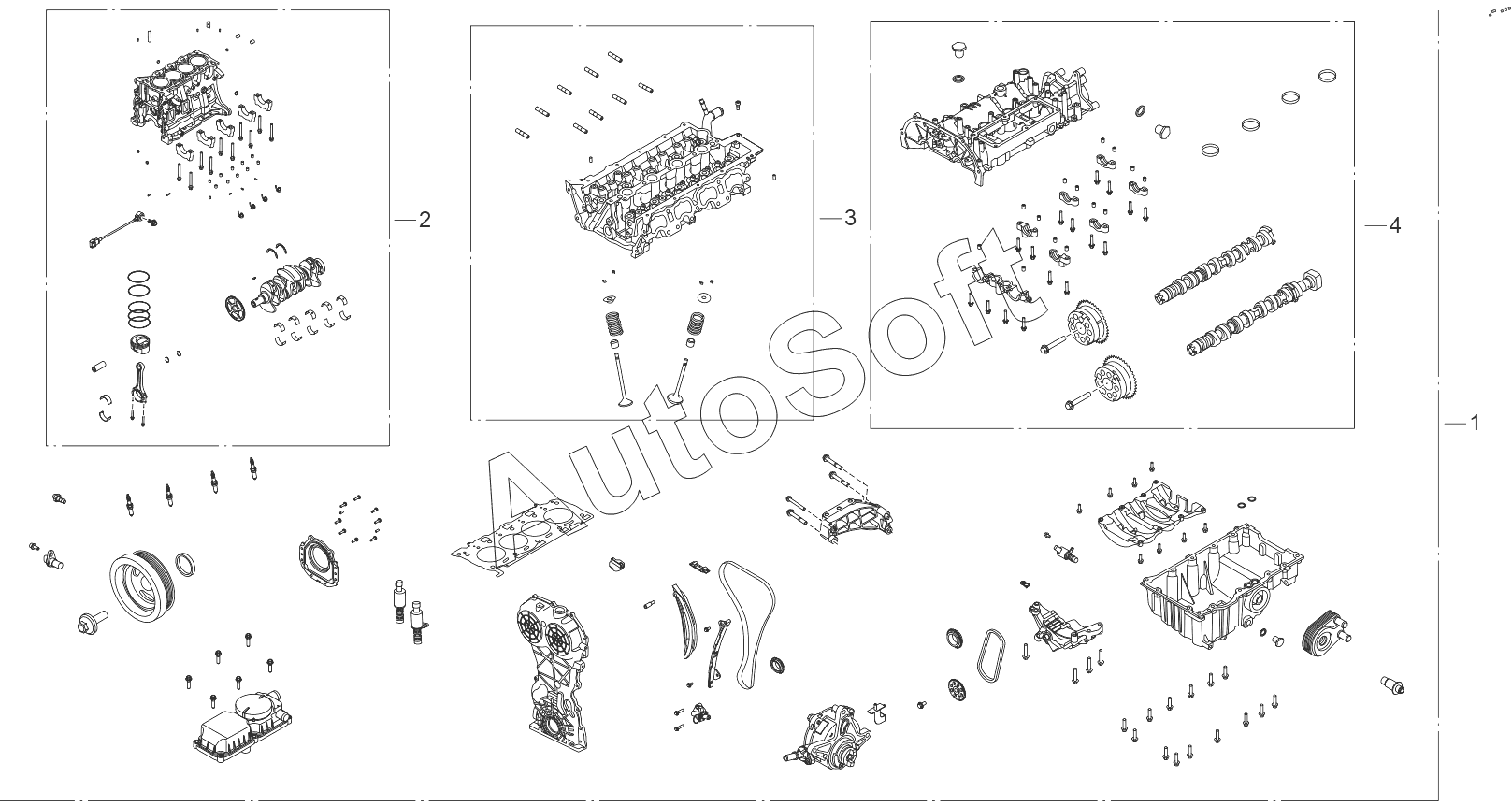 2
3
4
1
AutoSoft