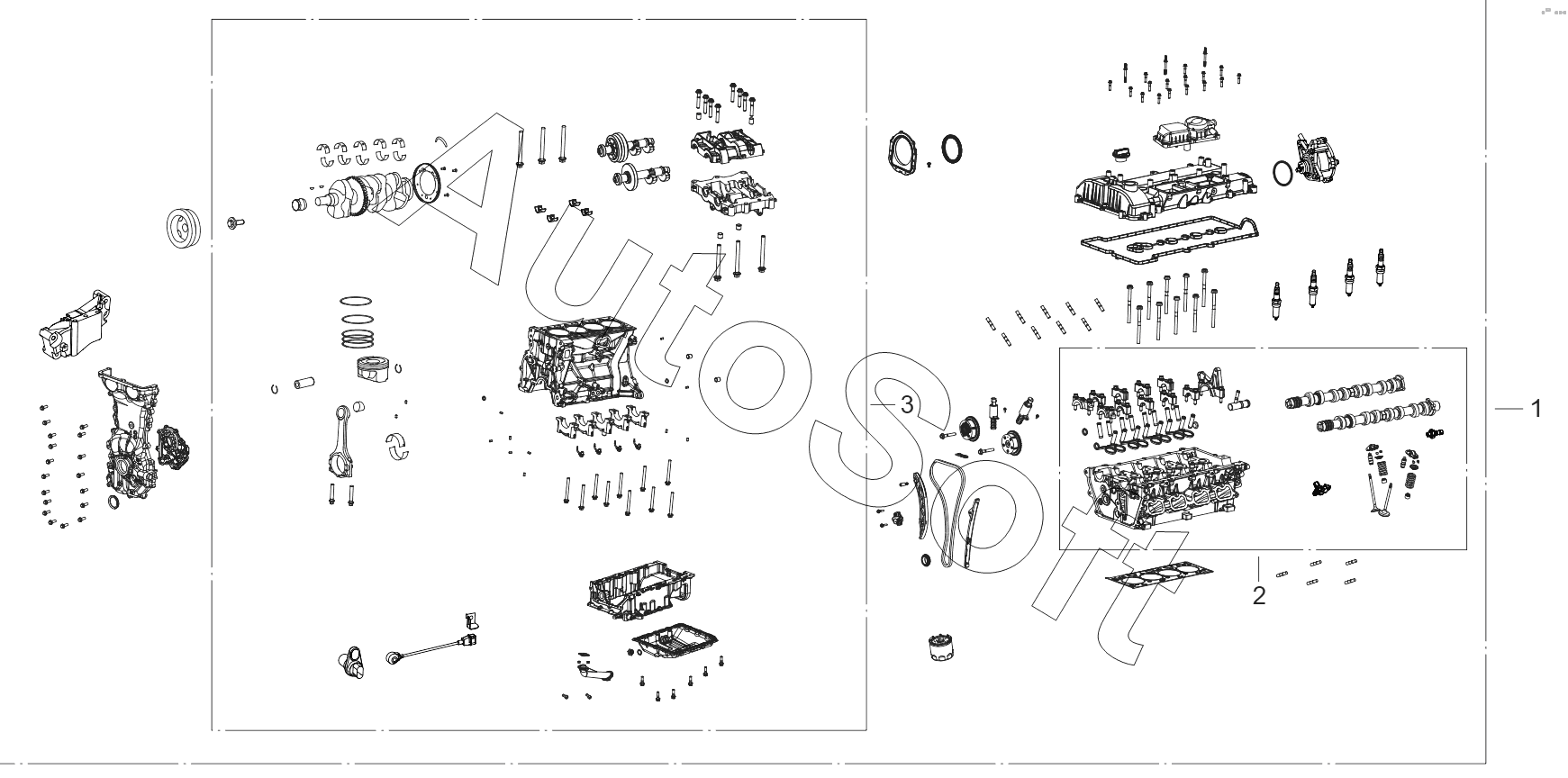 AutoSoft

3

1

2