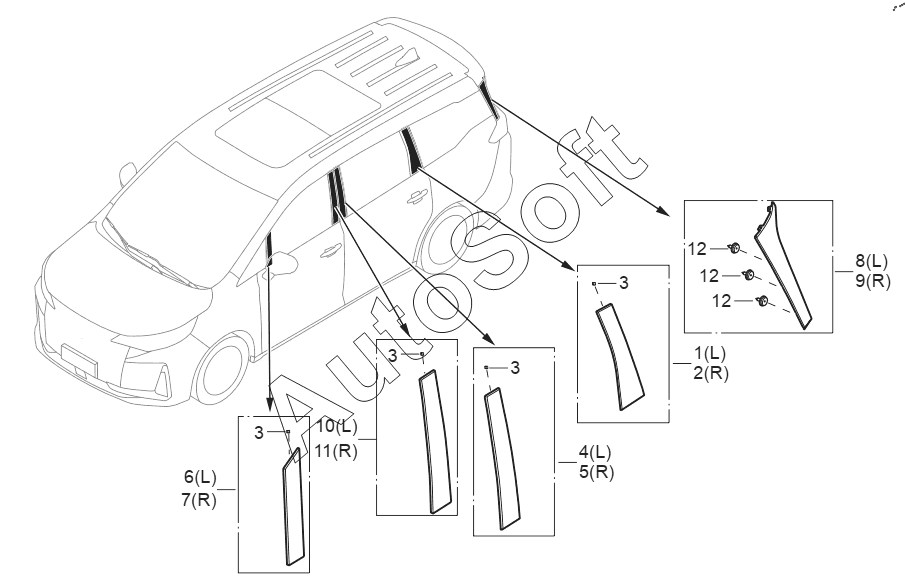 AutoSoft

12
12
12
8(L)
9(R)

3
1(L)
2(R)

3
10(L)
11(R)

3
4(L)
5(R)

3
6(L)
7(R)