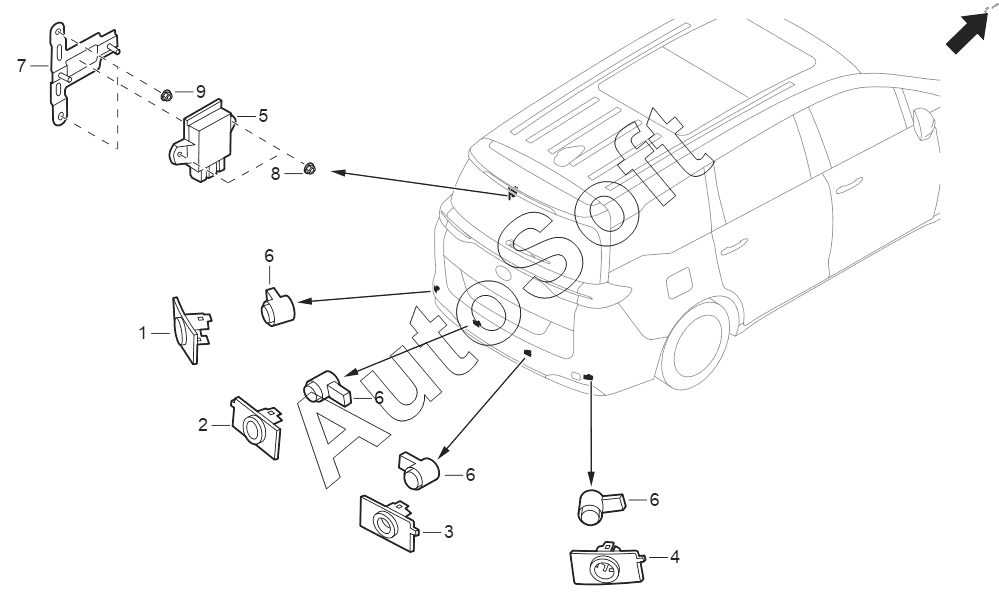 7
9
5
8
6
1
6
2
6
3
6
4
AutoSoft