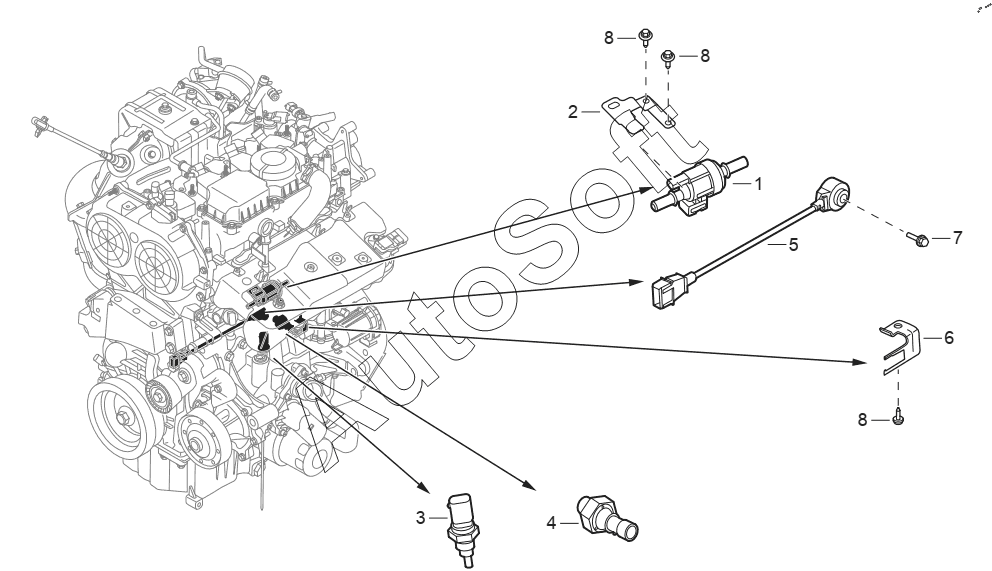 8
8
2
1
5
7
6
8
3
4
AutoSoft