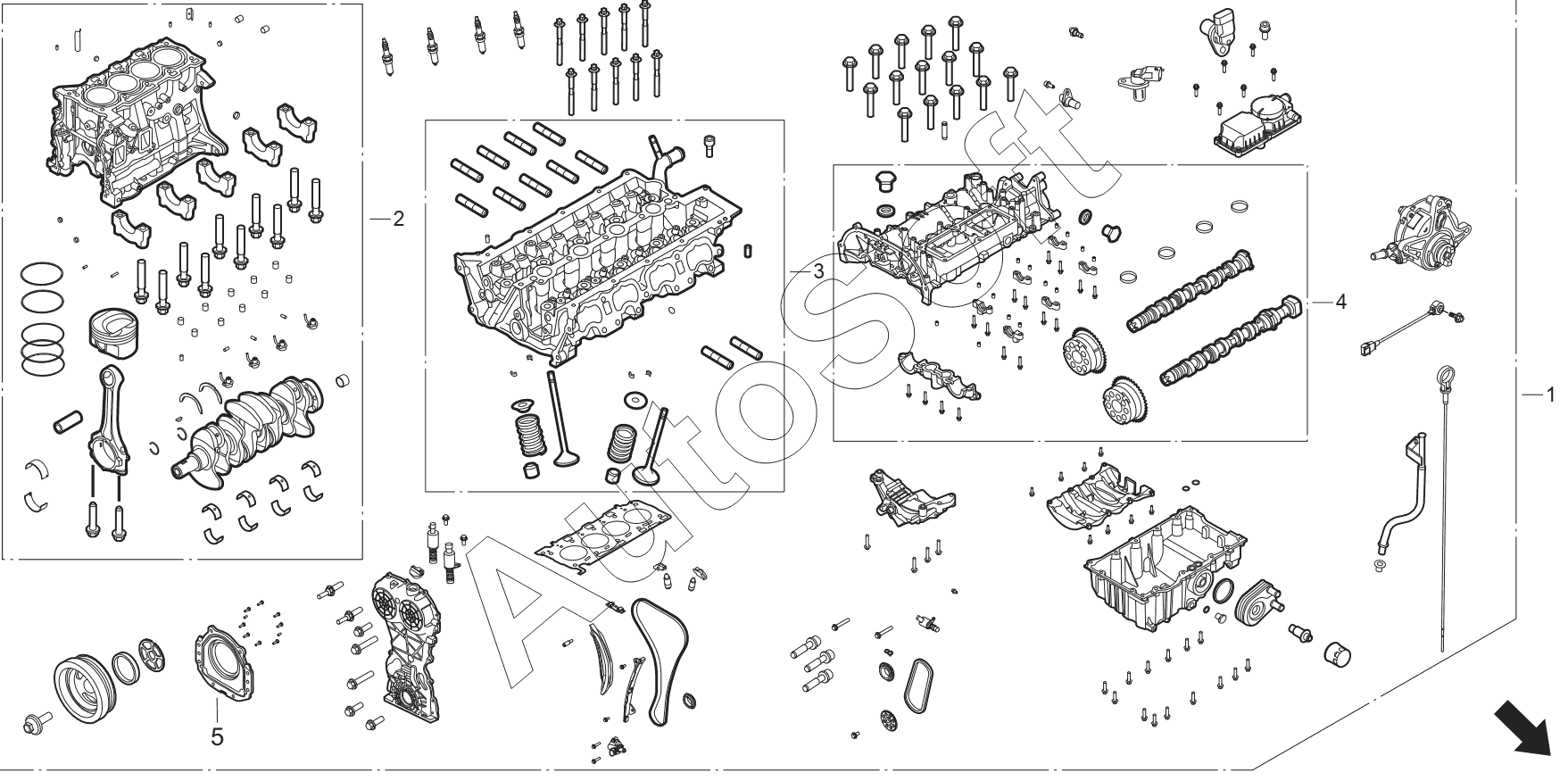 2

3

4

1

5

AutoSoft