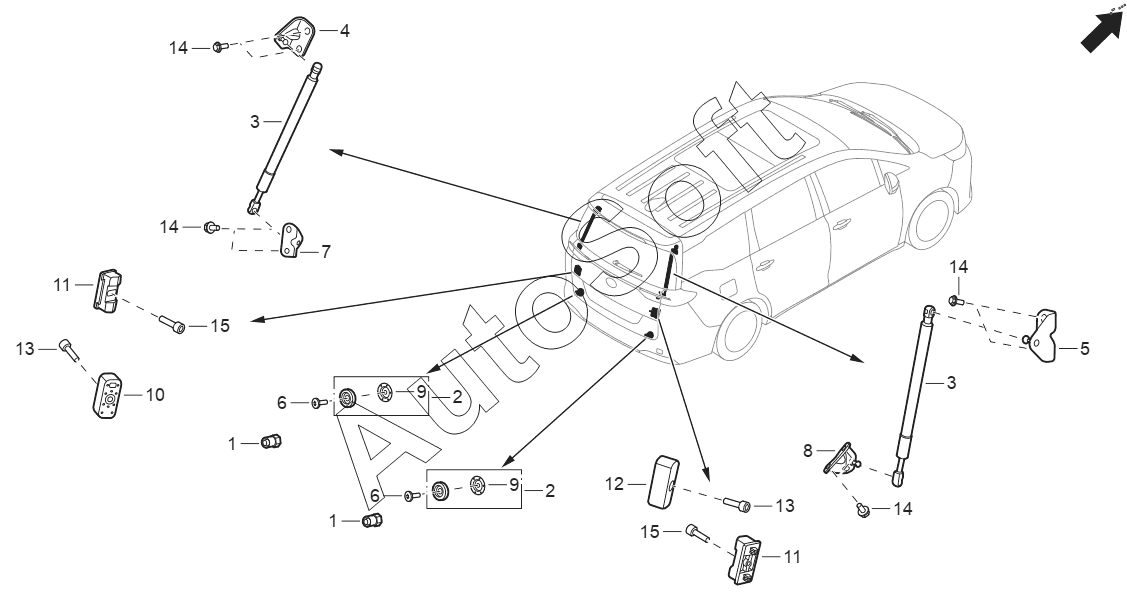 14
4
3
14
7
11
15
13
10
6
9
2
1
6
9
2
1
12
13
15
11
14
5
3
8
14
AutoSoft