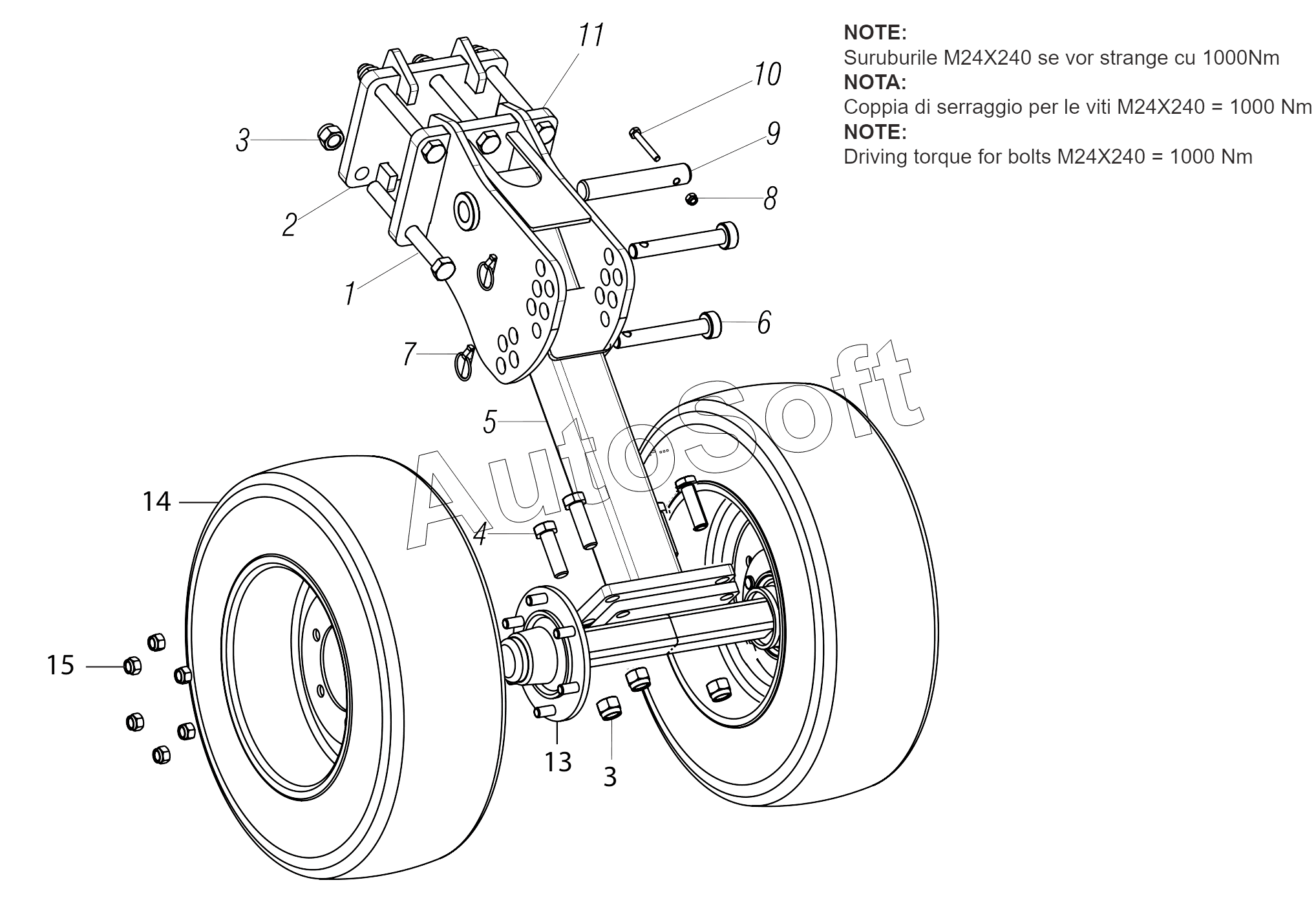 NOTE:
Suruburile M24X240 se vor strange cu 1000Nm
NOTA:
Coppia di serraggio per le viti M24X240 = 1000 Nm
NOTE:
Driving torque for bolts M24X240 = 1000 Nm

11
10
9
3
8
2
1
6
7
5
AutoSoft
14
4
15
13
3