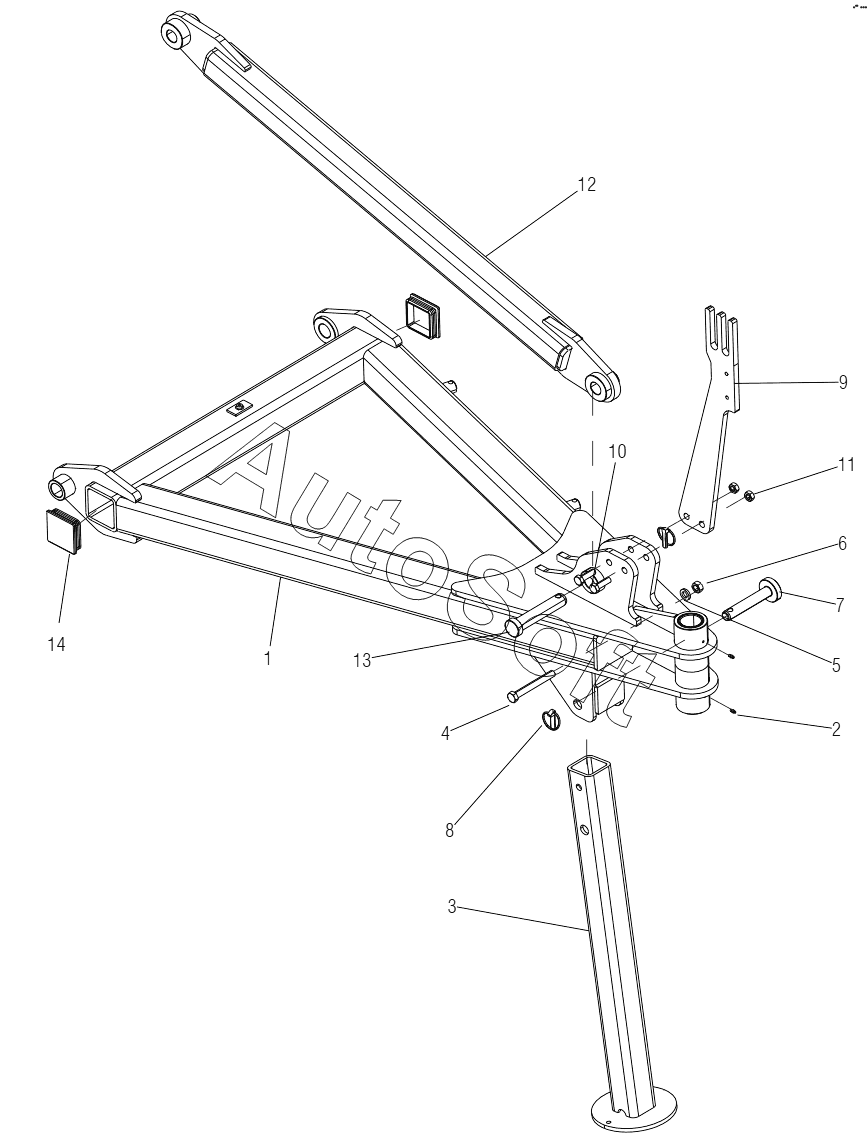 12

9

10

11

6

7

5

14

1

13

2

4

8

3

AutoSoft