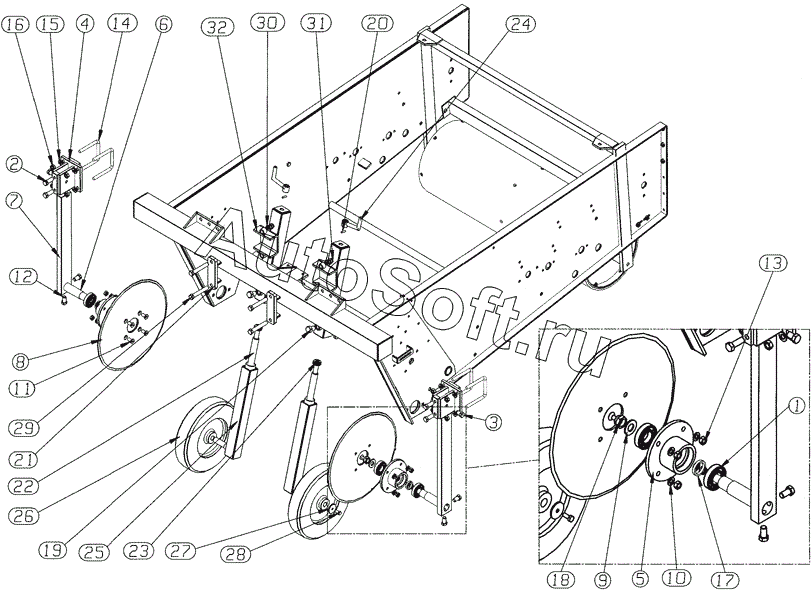 16 15 4 14 6 32 30 31 20 24
2
7
12
8
11
29
21
22
26
19 25 23 27 28
3
13
1
18 9 5 10 17
AutoSoft.ru