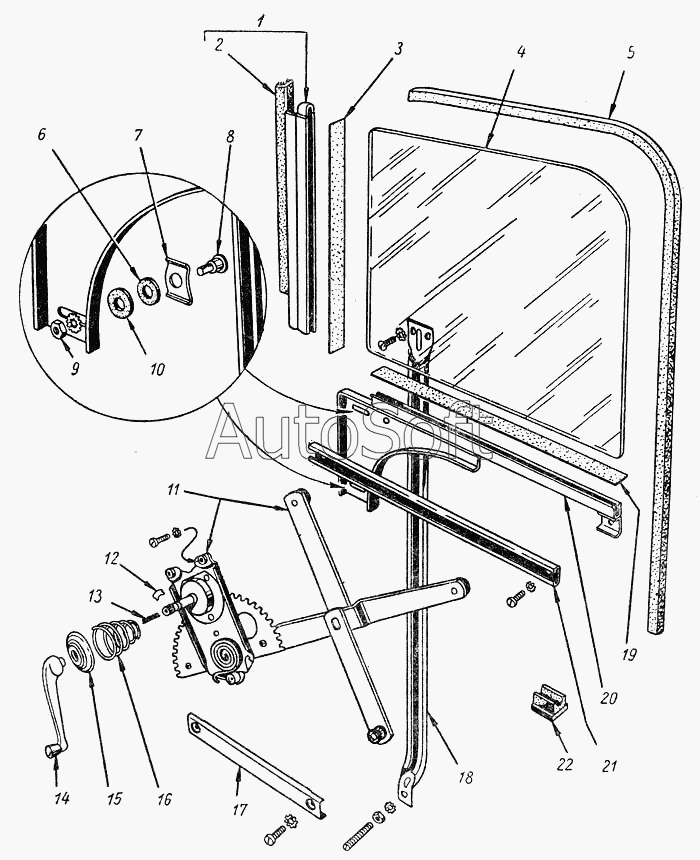 1
2
3
4
5
6
7
8
9
10
AutoSoft
11
12
13
14
15
16
17
18
19
20
21
22