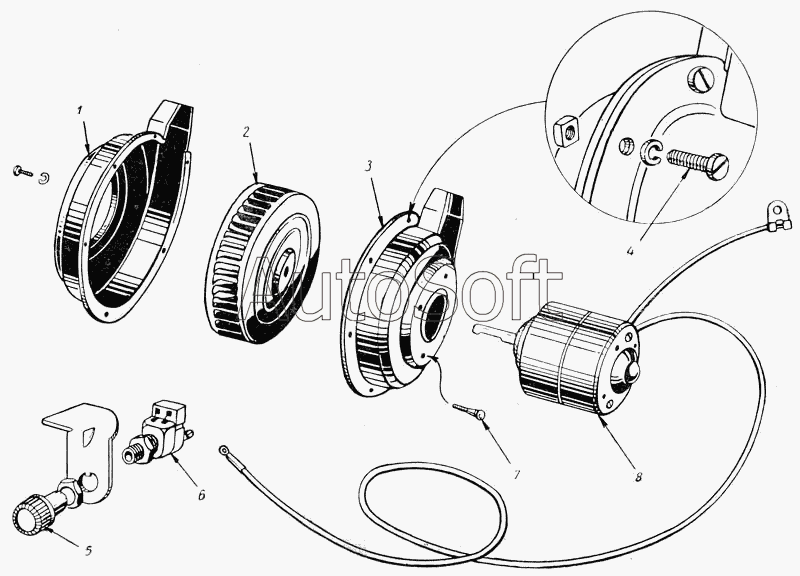 1
2
3
4
AutoSoft
5
6
7
8