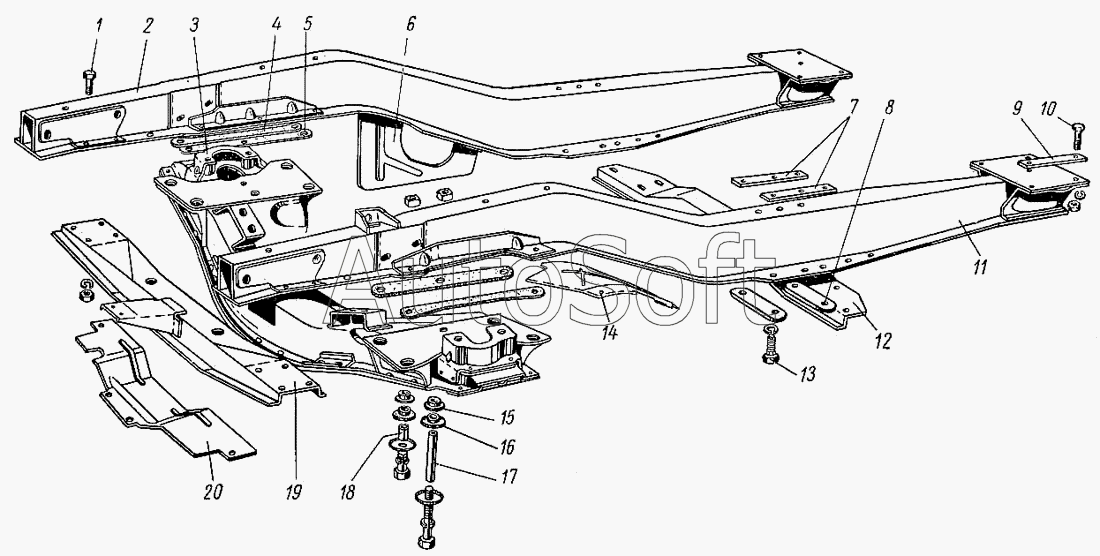 1 2 3 4 5 6 7 8 9 10 11 12 13 14 15 16 17 18 19 20

AutoSoft