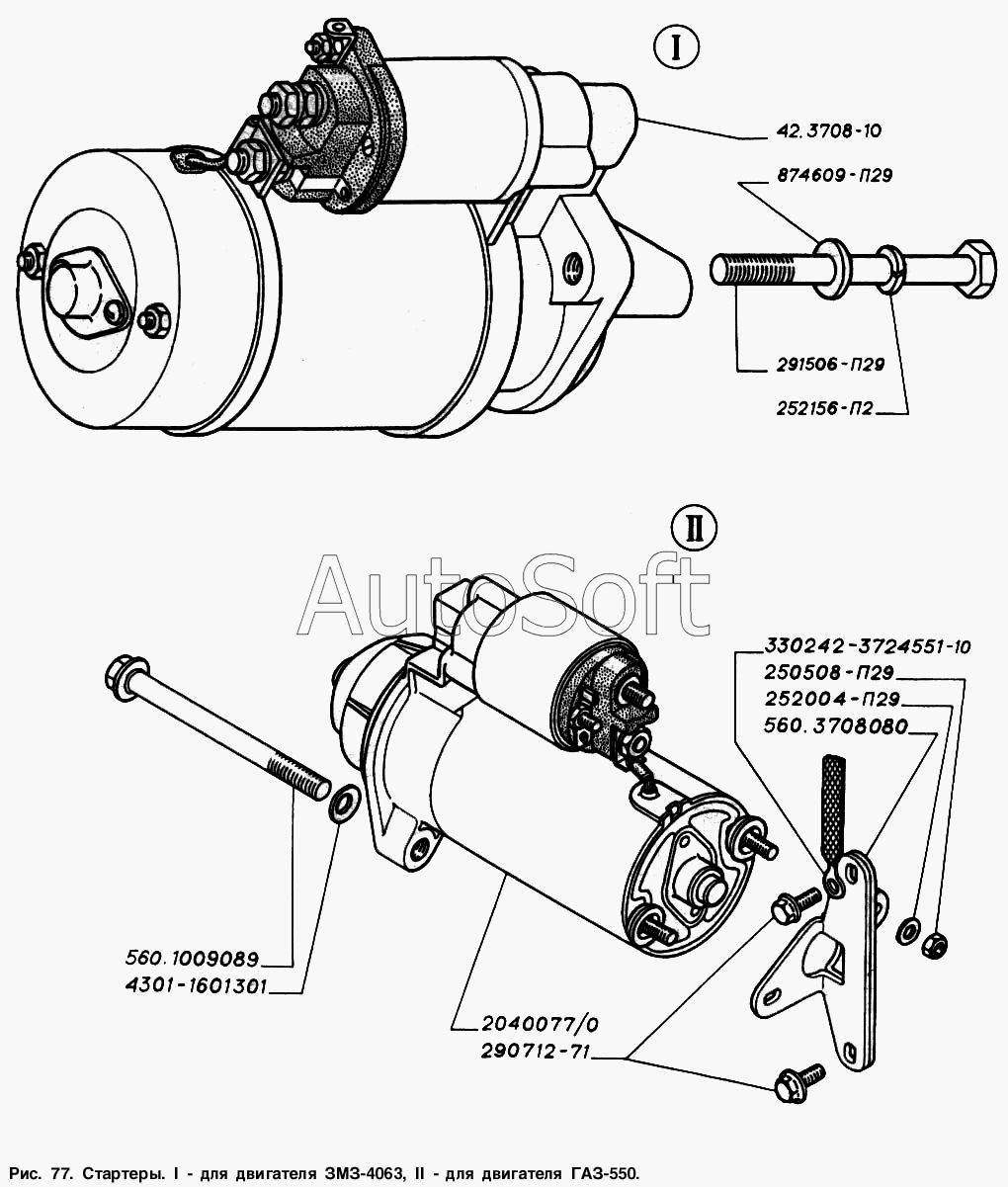 I

42.3708-10

874609-П29

291506-П29

252156-П2

II

AutoSoft

330242-3724551-10

250508-П29

252004-П29

560.3708080

560.1009089

4301-1601301

2040077/0

290712-71

Рис. 77. Стартеры. I - для двигателя ЗМЗ-4063, II - для двигателя ГАЗ-550.