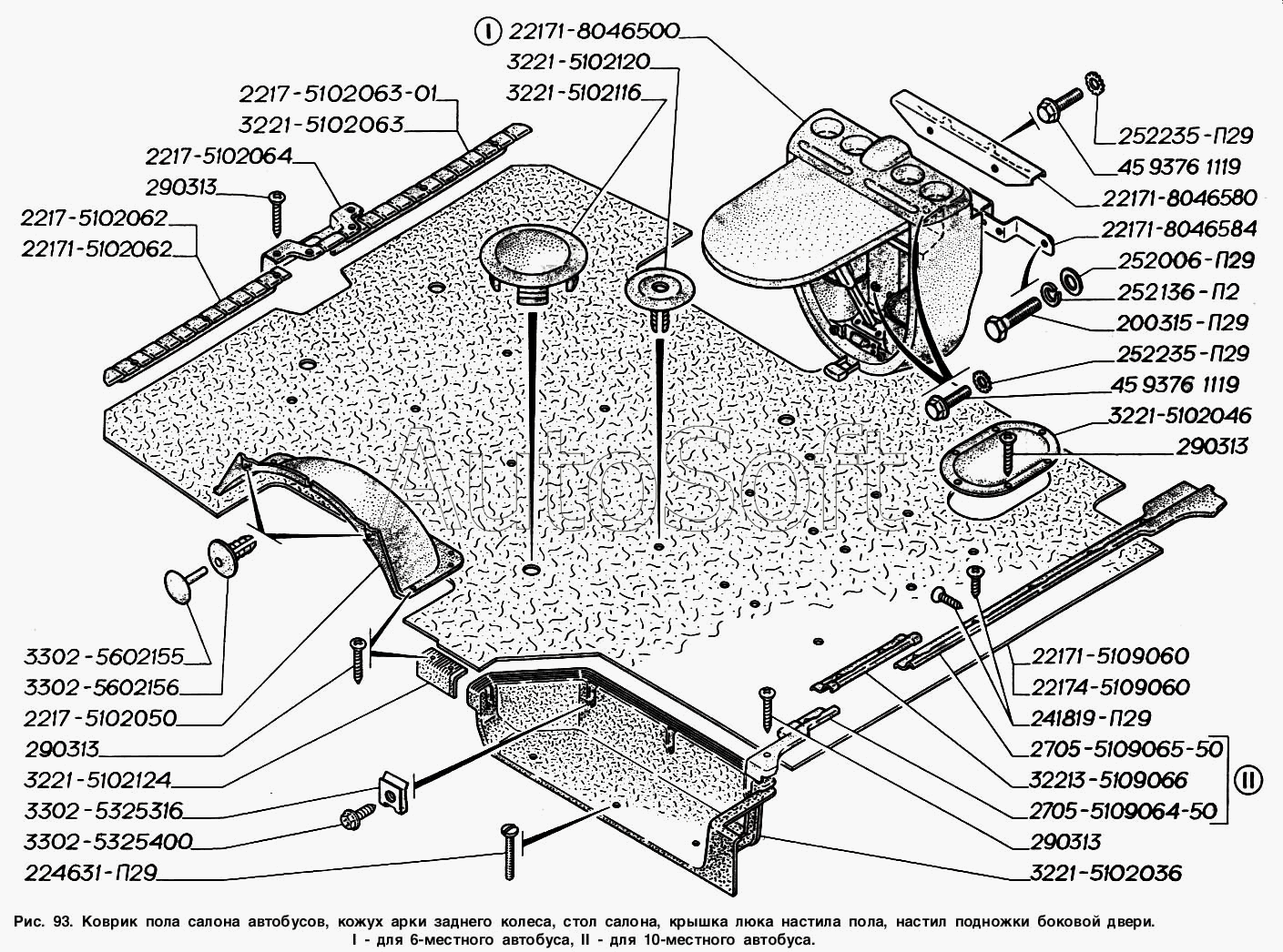 I 22171-8046500
3221-5102120
3221-5102116
2217-5102063-01
3221-5102063
2217-5102064
290313
2217-5102062
22171-5102062
252235-П29
45 9376 1119
22171-8046580
22171-8046584
252006-П29
252136-П2
200315-П29
252235-П29
45 9376 1119
3221-5102046
290313
AutoSoft
3302-5602155
3302-5602156
2217-5102050
290313
3221-5102124
3302-5325316
3302-5325400
224631-П29
22171-5109060
22174-5109060
241819-П29
2705-5109065-50
32213-5109066
2705-5109064-50
II
290313
3221-5102036

Рис. 93. Коврик пола салона автобусов, кожух арки заднего колеса, стол салона, крышка люка настила пола, настил подножки боковой двери. I - для 6-местного автобуса, II - для 10-местного автобуса.