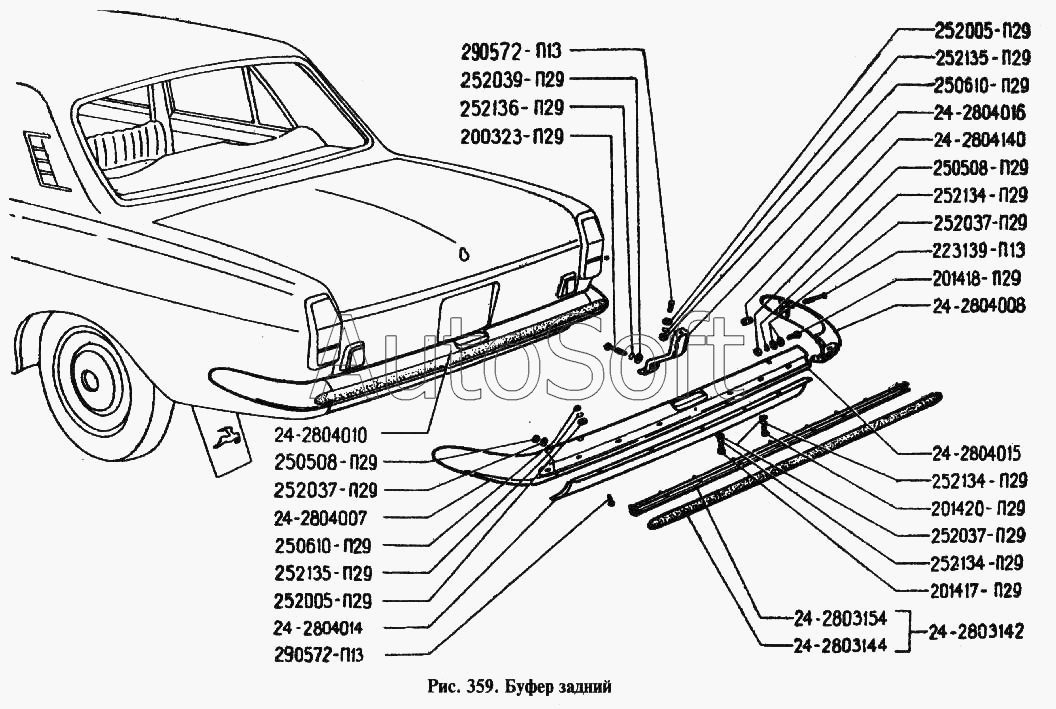 290572-П13
252039-П29
252136-П29
200323-П29

252005-П29
252135-П29
250610-П29
24-2804016
24-2804140
250508-П29
252134-П29
252037-П29
223139-П13
201418-П29
24-2804008

AutoSoft

24-2804010
250508-П29
252037-П29
24-2804007
250610-П29
252135-П29
252005-П29
24-2804014
290572-П13

24-2804015
252134-П29
201420-П29
252037-П29
252134-П29
201417-П29
24-2803154
24-2803144
24-2803142

Рис. 359. Буфер задний