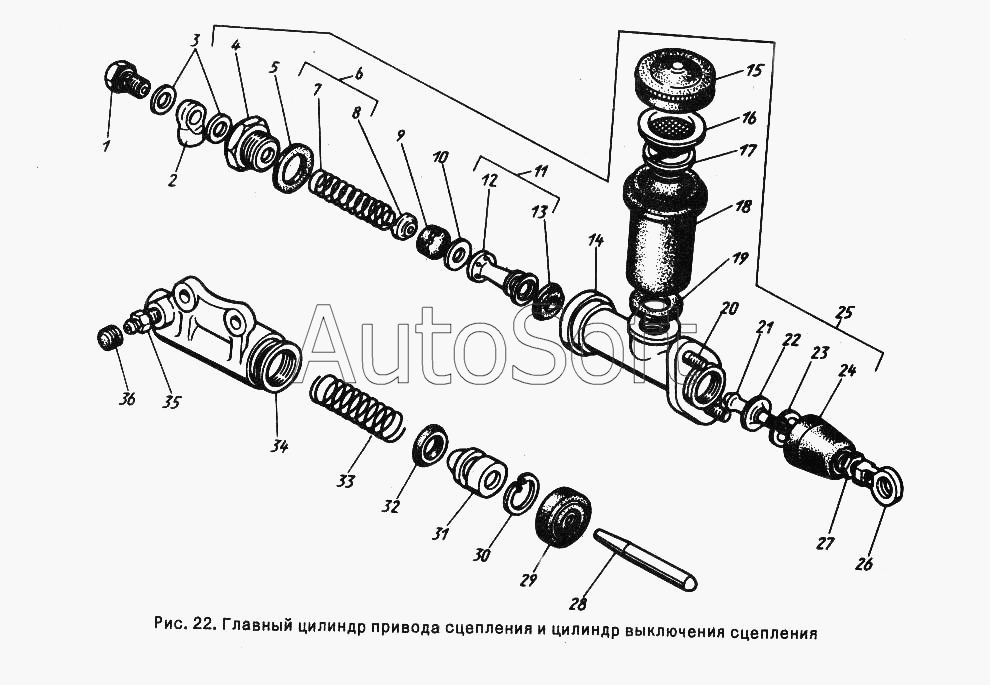 3
4
5
6
7
8
9
10
11
12
13
14
15
16
17
18
19
20
21
22
23
24
25
1
2
36
35
34
33
32
31
30
29
28
27
26

AutoSoft

Рис. 22. Главный цилиндр привода сцепления и цилиндр выключения сцепления