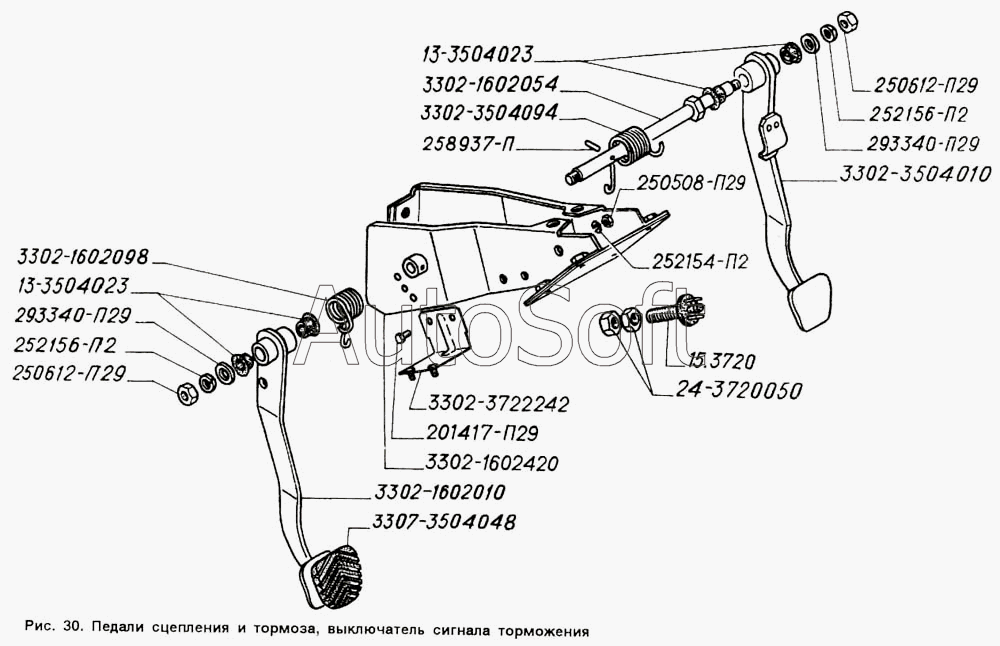 13-3504023
3302-1602054
3302-3504094
258937-П
250612-П29
252156-П2
293340-П29
3302-3504010
250508-П29
252154-П2
3302-1602098
13-3504023
293340-П29
252156-П2
250612-П29
AutoSoft
15.3720
24-3720050
3302-3722242
201417-П29
3302-1602420
3302-1602010
3307-3504048

Рис. 30. Педали сцепления и тормоза, выключатель сигнала торможения