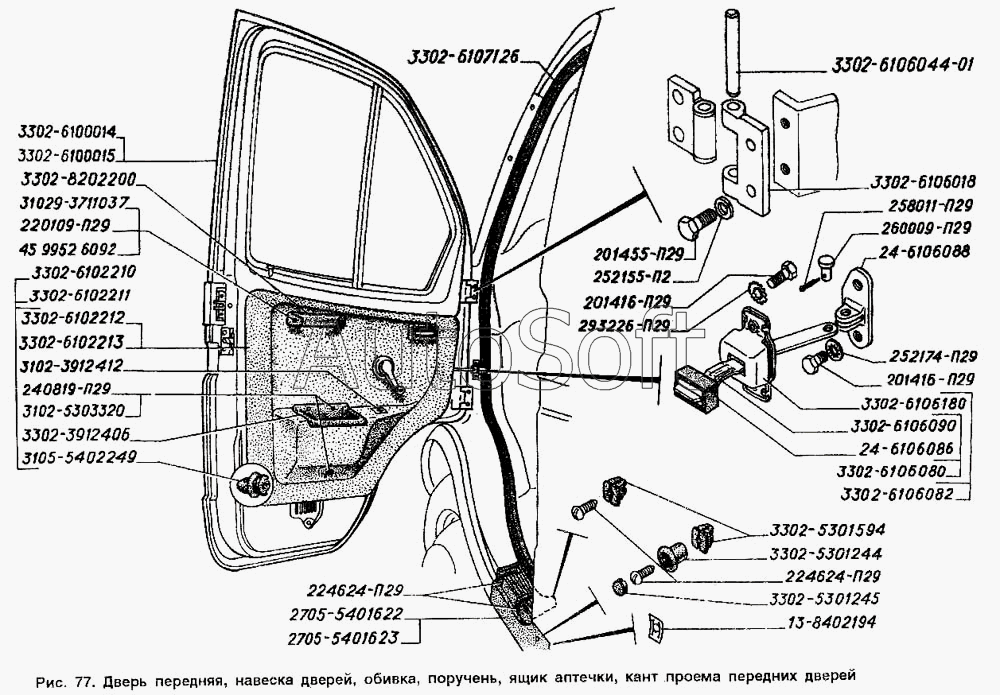 3302-6100014
3302-6100015
3302-8202200
31029-3711037
220109-П29
45 9952 6092
3302-6102210
3302-6102211
3302-6102212
3302-6102213
3102-3912412
240819-П29
3102-5303320
3302-3912406
3105-5402249

3302-6107126
3302-6106044-01
3302-6106018
258011-П29
260009-П29
24-6106088
201455-П29
252155-П2
201416-П29
293226-П29
252174-П29
201416-П29
3302-6106180
3302-6106090
24-6106086
3302-6106080
3302-6106082
3302-5301594
3302-5301244
224624-П29
3302-5301245
13-8402194
224624-П29
2705-5401622
2705-5401623

AutoSoft

Рис. 77. Дверь передняя, навеска дверей, обивка, поручень, ящик аптечки, кант проема передних дверей