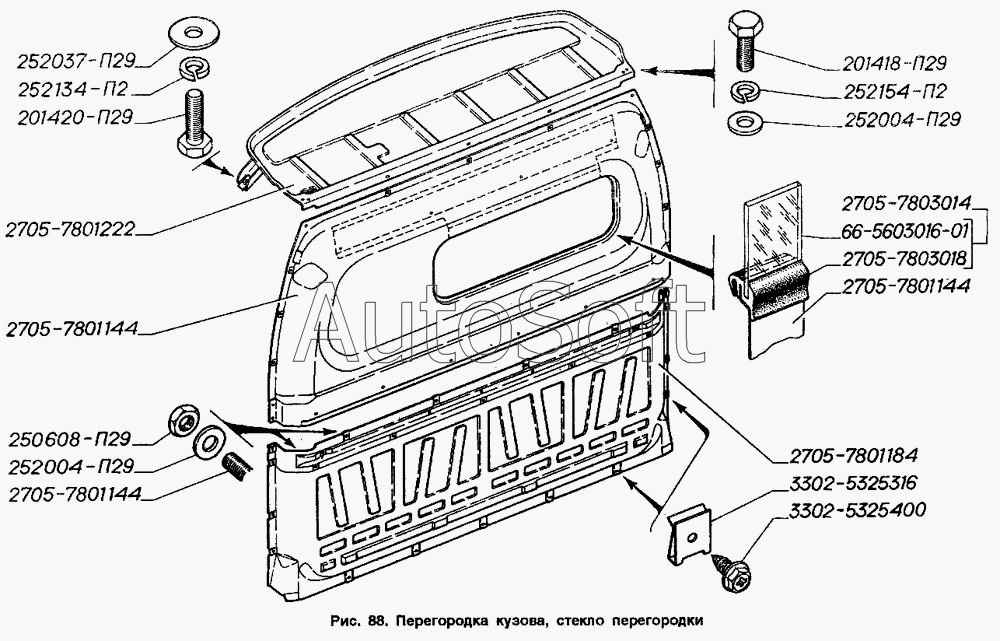 252037-П29
252134-П2
201420-П29
2705-7801222
2705-7801144
250608-П29
252004-П29
2705-7801144
201418-П29
252154-П2
252004-П29
2705-7803014
66-5603016-01
2705-7803018
2705-7801144
2705-7801184
3302-5325316
3302-5325400
AutoSoft
Рис. 88. Перегородка кузова, стекло перегородки