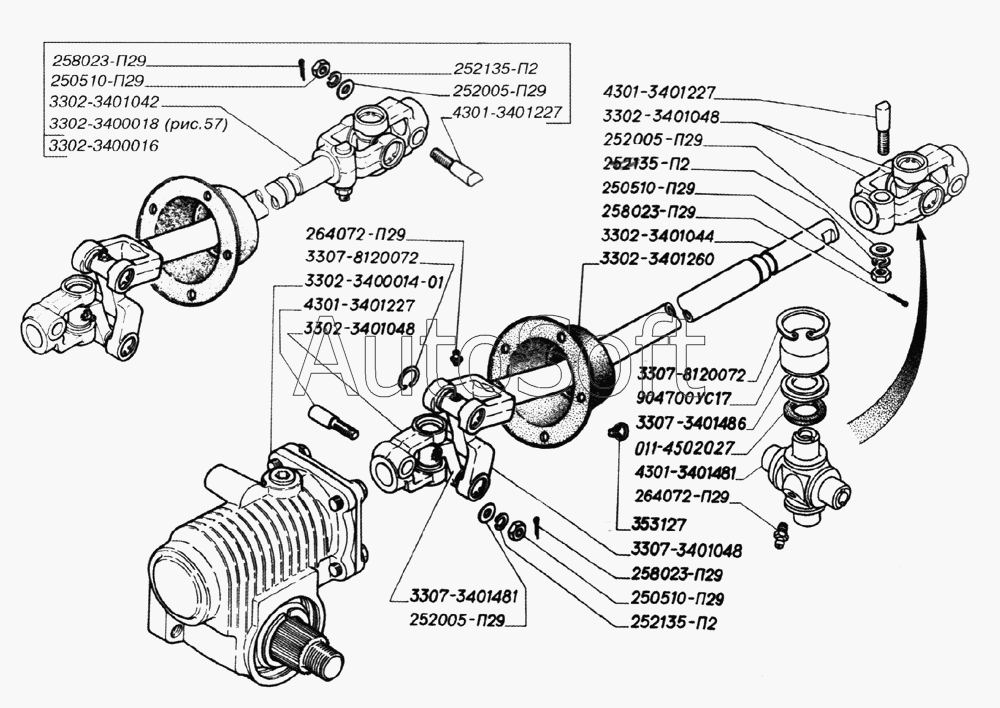 258023-П29
250510-П29
3302-3401042
3302-3400018 (рис.57)
3302-3400016
252135-П2
252005-П29
4301-3401227
4301-3401227
3302-3401048
252005-П29
252135-П2
250510-П29
258023-П29
3302-3401044
3302-3401260
264072-П29
3307-8120072
3302-3400014-01
4301-3401227
3302-3401048
AutoSoft
3307-8120072
904700УС17
3307-3401486
011-4502027
4301-3401481
264072-П29
353127
3307-3401048
258023-П29
250510-П29
252135-П2
3307-3401481
252005-П29