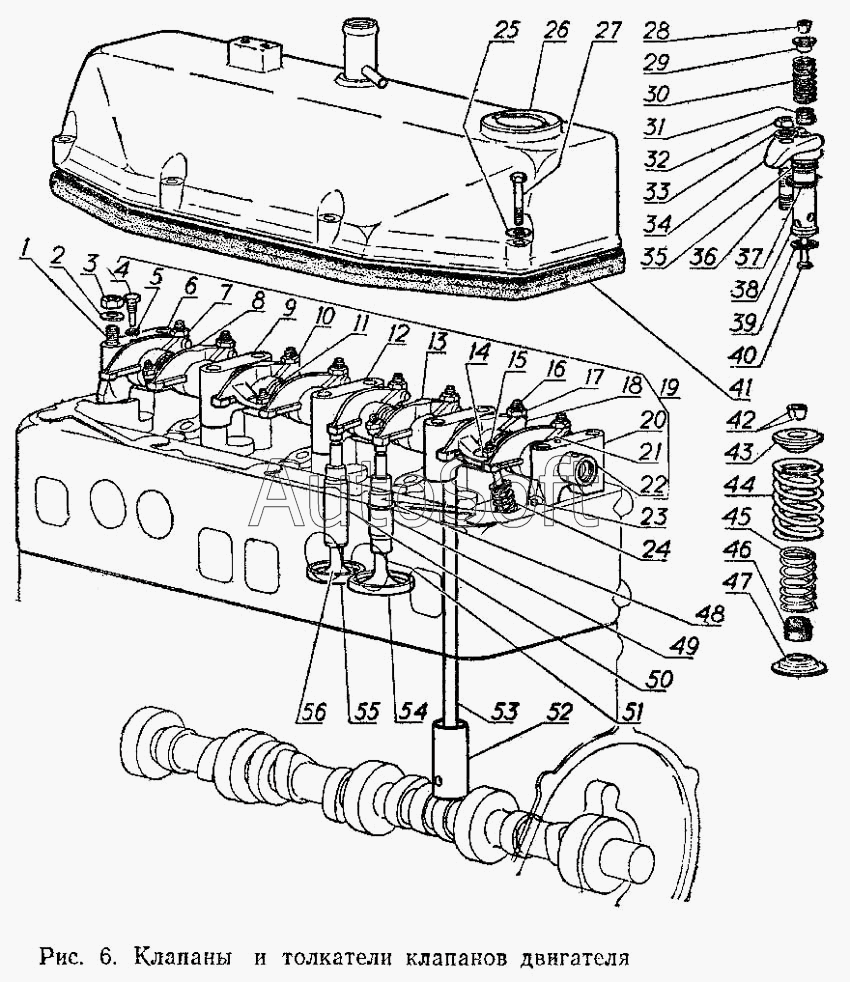 25 26 27 28
29
30
31
32
33
34
35 36 37
38
39
40
41
1 2 3 4 5 6 7 8 9 10 11 12 13 14 15 16 17 18 19
20
21
22
23
24
42
43
44
45
46
47
48
49
50
51
56 55 54 53 52

AutoSoft

Рис. 6. Клапаны и толкатели клапанов двигателя