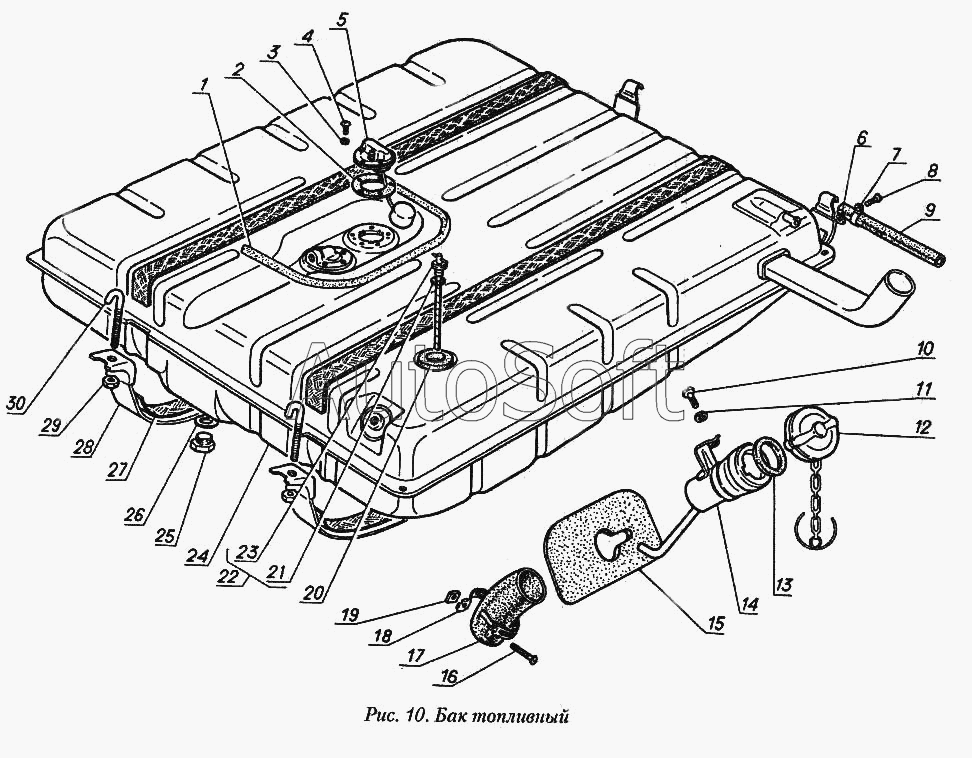 1
2
3
4
5
6
7
8
9
10
11
12
13
14
15
16
17
18
19
20
21
22
23
24
25
26
27
28
29
30

AutoSoft

Рис. 10. Бак топливный