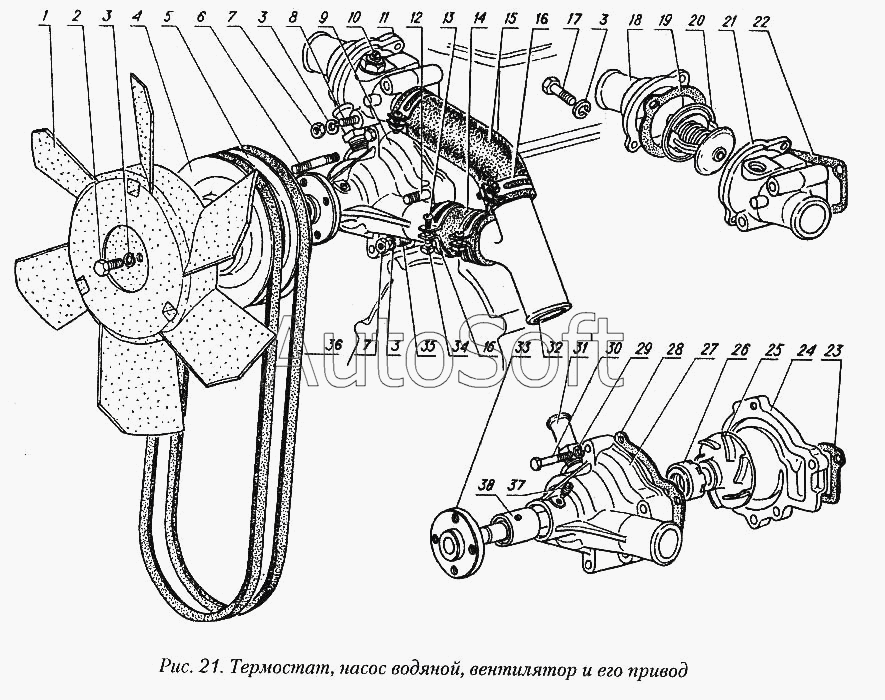 1 2 3 4 5 6 7 3 8 9 10 11 12 13 14 15 16 17 3 18 19 20 21 22

36 7 3 35 34 16 33 32 31 30 29 28 27 26 25 24 23

38 37

AutoSoft

Рис. 21. Термостат, насос водяной, вентилятор и его привод