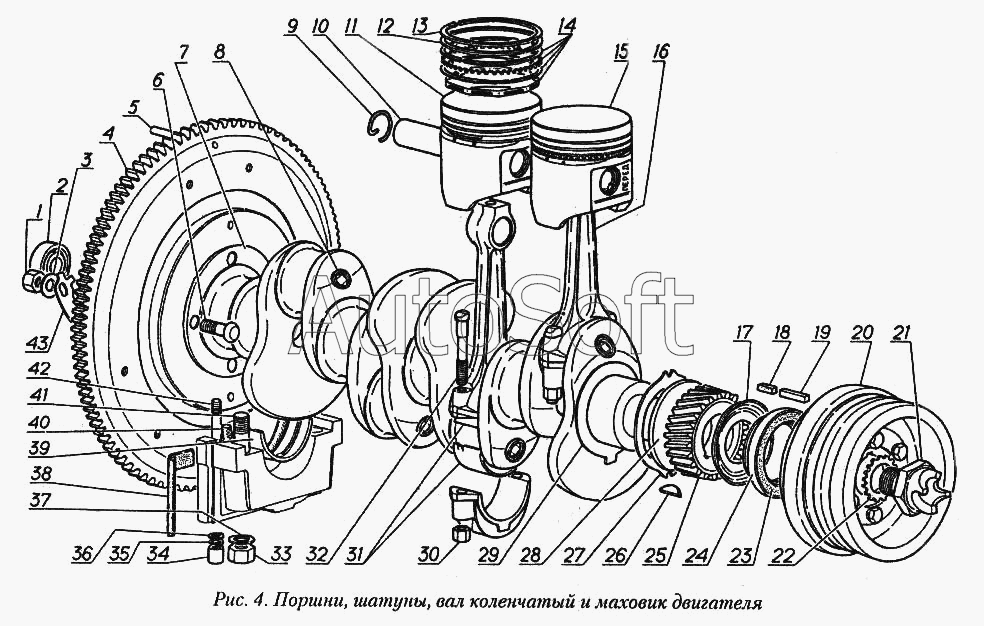 9 10 11 12 13 14 15 16
7 8
6
5
4
3
2
1
43
42
41
40
39
38
37
36 35 34 33 32 31 30 29 28 27 26 25 24 23 22
17 18 19 20 21
ПЕРЕД
AutoSoft

Рис. 4. Поршни, шатуны, вал коленчатый и маховик двигателя