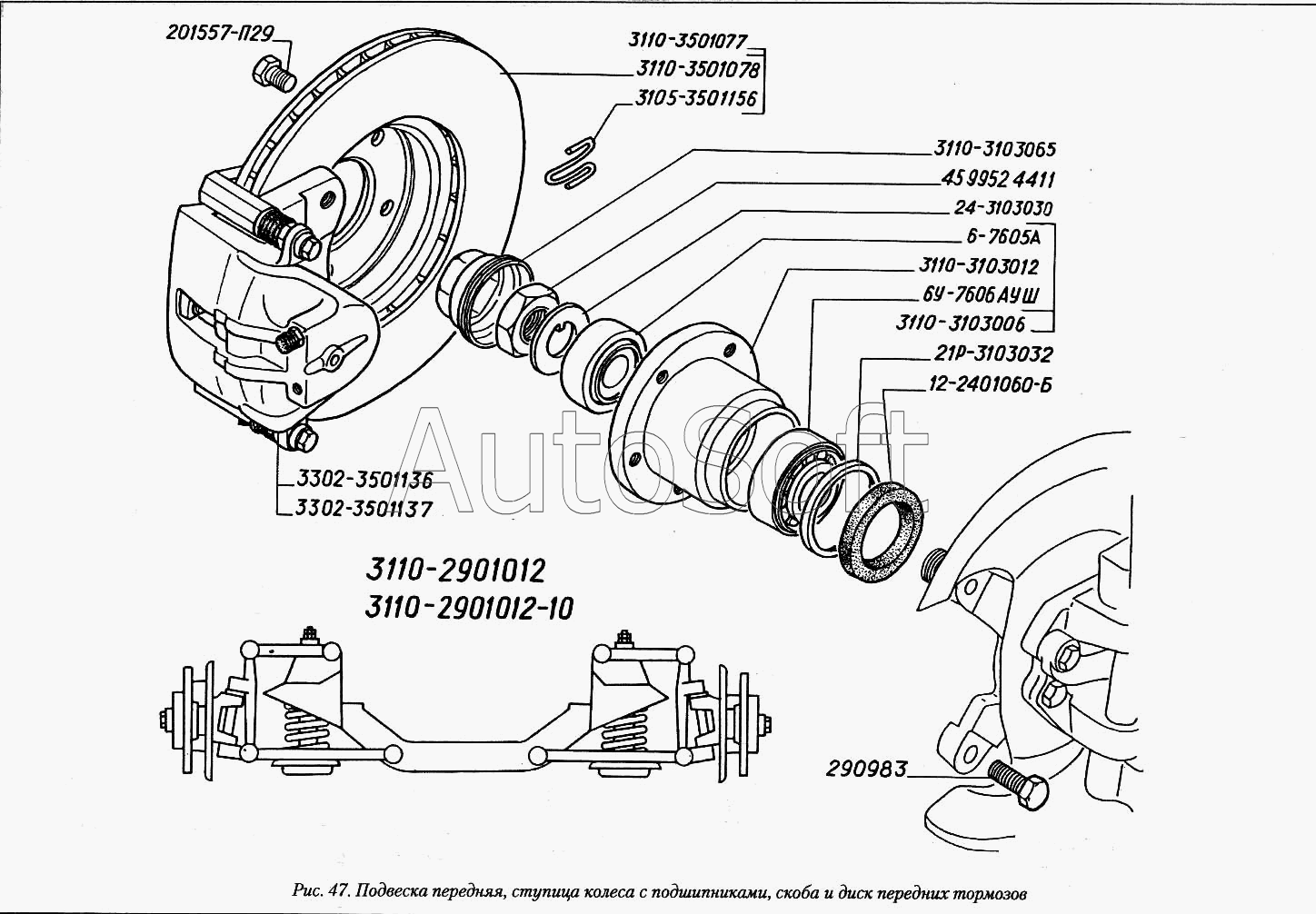 201557-П29

3110-3501077
3110-3501078
3105-3501156

3110-3103065
45 9952 4411
24-3103030
6-7605А
3110-3103012
6У-7606 АУШ
3110-3103006
21Р-3103032
12-2401060-Б

AutoSoft

3302-3501136
3302-3501137

3110-2901012
3110-2901012-10

290983

Рис. 47. Подвеска передняя, ступица колеса с подшипниками, скоба и диск передних тормозов