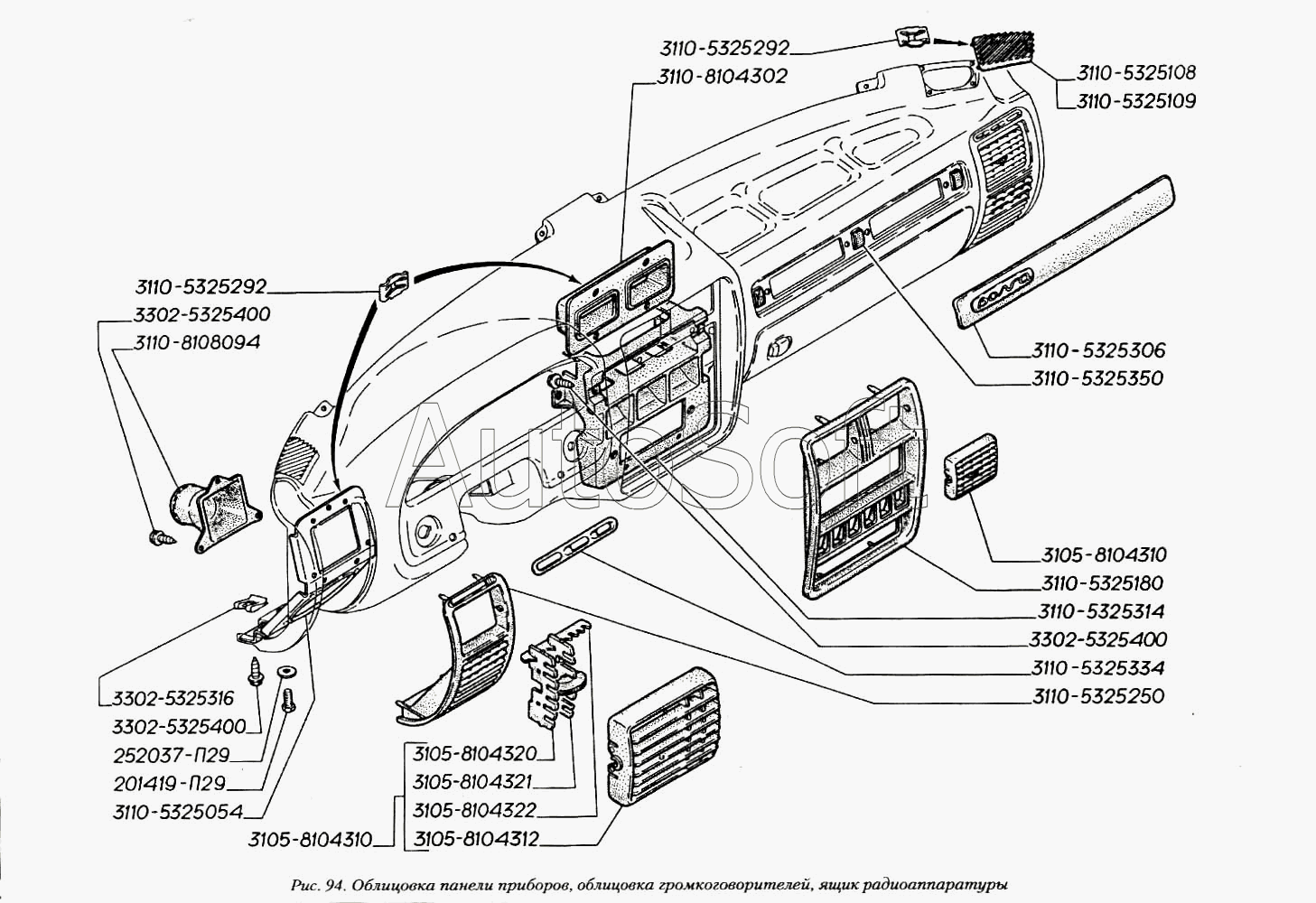 3110-5325292
3110-8104302
3110-5325108
3110-5325109
3110-5325292
3302-5325400
3110-8108094
3110-5325306
3110-5325350
AutoSoft
3105-8104310
3110-5325180
3110-5325314
3302-5325400
3110-5325334
3110-5325250
3302-5325316
3302-5325400
252037-П29
201419-П29
3110-5325054
3105-8104310
3105-8104320
3105-8104321
3105-8104322
3105-8104312

Рис. 94. Облицовка панели приборов, облицовка громкоговорителей, ящик радиоаппаратуры