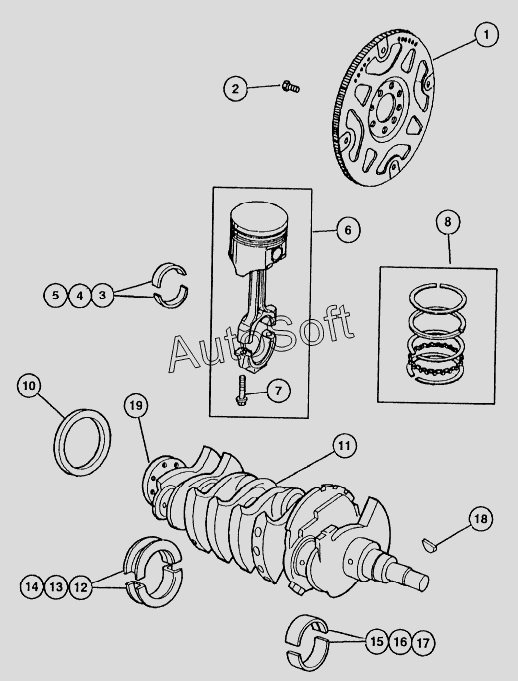 1
2
6
8
5 4 3
AutoSoft
7
10
19
11
18
14 13 12
15 16 17