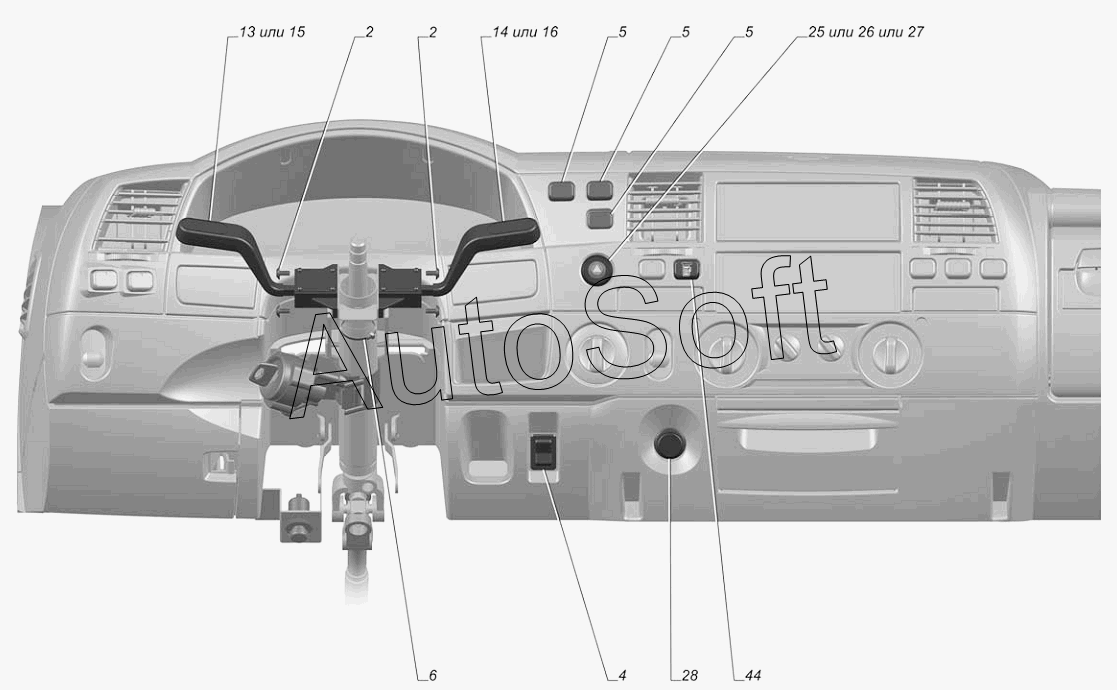 13 или 15
2
2
14 или 16
5
5
5
25 или 26 или 27
AutoSoft
6
4
28
44