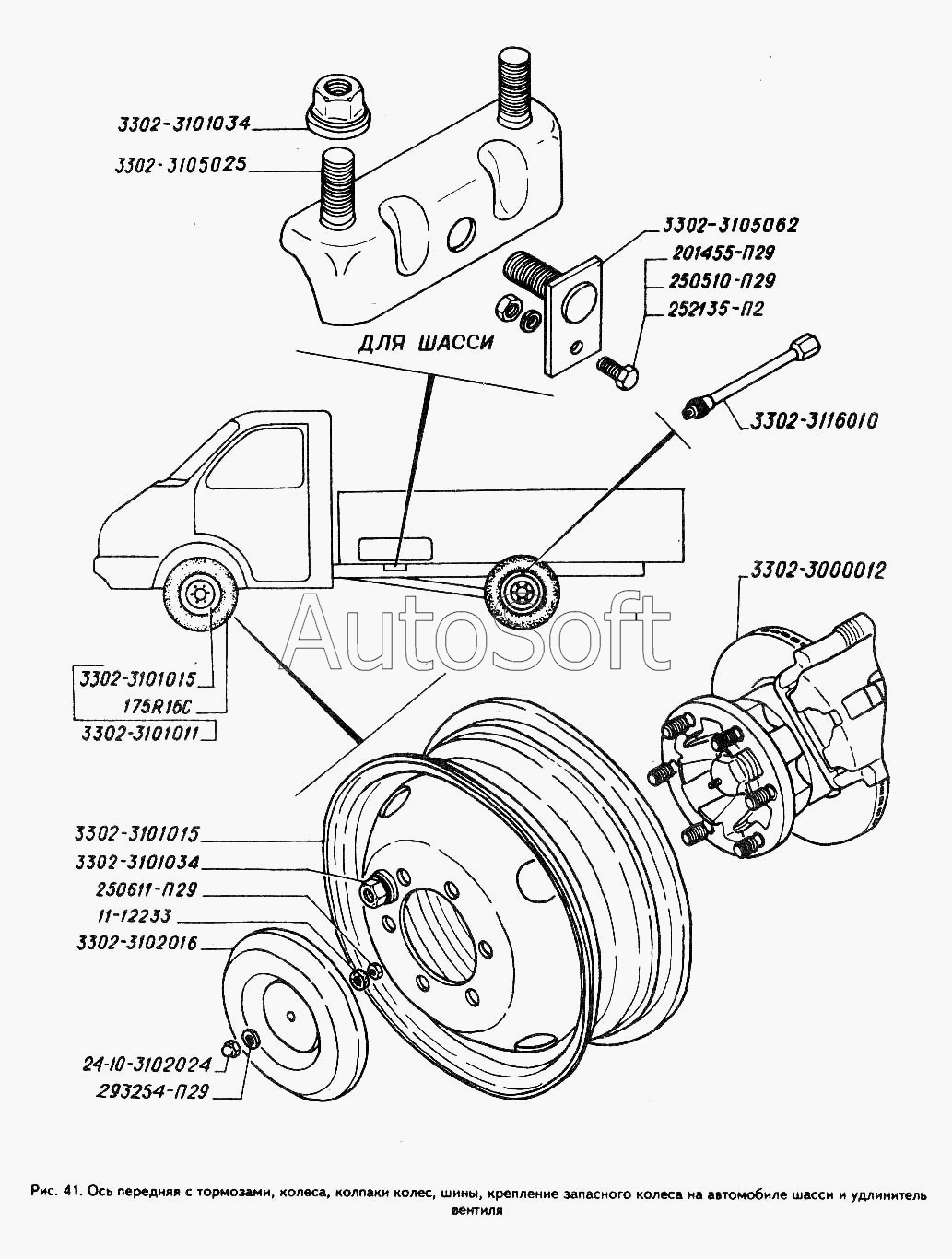 3302-3101034
3302-3105025
3302-3105062
201455-П29
250510-П29
252135-П2
ДЛЯ ШАССИ
3302-3116010
3302-3000012
AutoSoft
3302-3101015
175R16C
3302-3101011
3302-3101015
3302-3101034
250611-П29
11-12233
3302-3102016
24-10-3102024
293254-П29

Рис. 41. Ось передняя с тормозами, колеса, колпаки колес, шины, крепление запасного колеса на автомобиле шасси и удлинитель вентиля