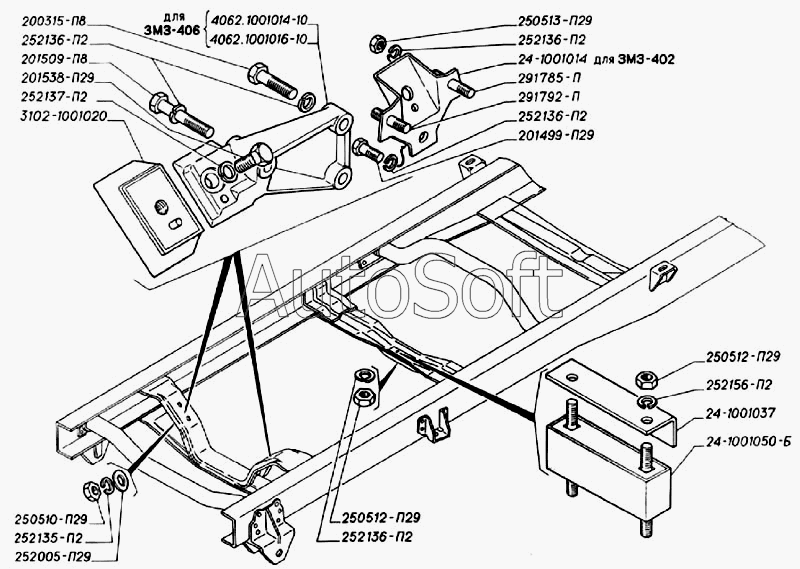 200315-П8
252136-П2
201509-П8
201538-П29
252137-П2
3102-1001020

для ЗМЗ-406
4062.1001014-10
4062.1001016-10

250513-П29
252136-П2
24-1001014 для ЗМЗ-402
291785-П
291792-П
252136-П2
201499-П29

AutoSoft

250512-П29
252156-П2
24-1001037
24-1001050-Б

250510-П29
252135-П2
252005-П29

250512-П29
252136-П2