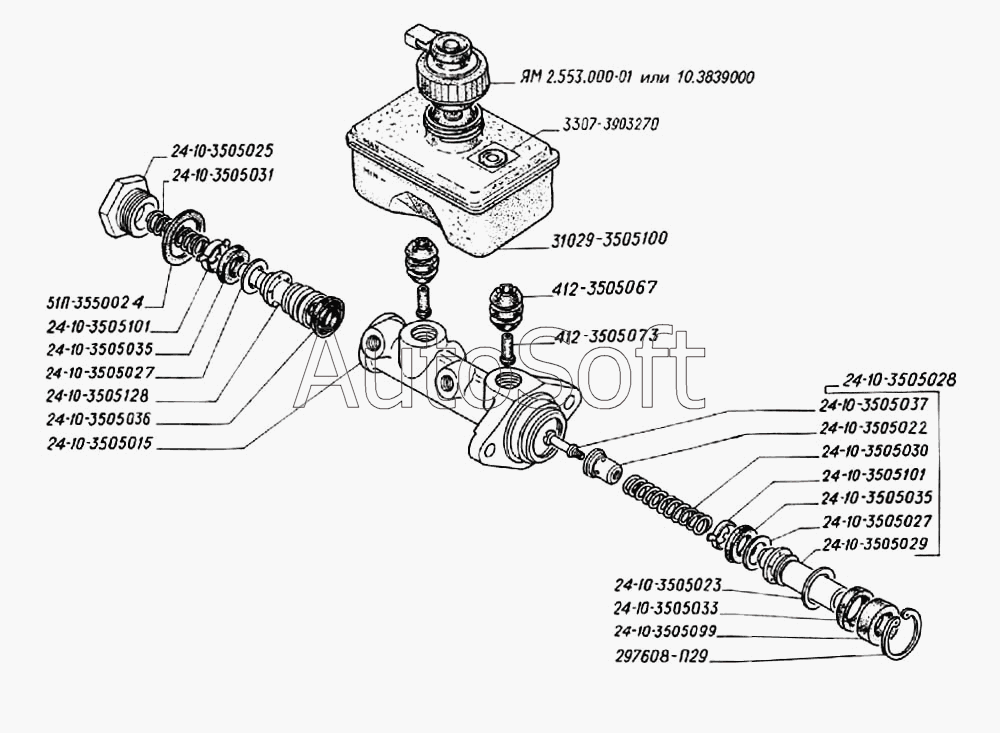 ЯМ 2.553.000-01 или 10.3839000

3307-3903270

31029-3505100

24-10-3505025

24-10-3505031

51П-3550024

24-10-3505101

24-10-3505035

24-10-3505027

24-10-3505128

24-10-3505036

24-10-3505015

412-3505067

412-3505073

AutoSoft

24-10-3505028

24-10-3505037

24-10-3505022

24-10-3505030

24-10-3505101

24-10-3505035

24-10-3505027

24-10-3505029

24-10-3505023

24-10-3505033

24-10-3505099

297608-П29