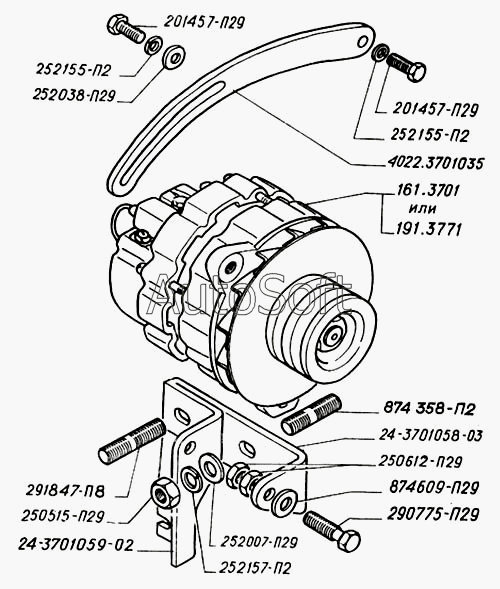 201457-П29
252155-П2
252038-П29
201457-П29
252155-П2
4022.3701035
161.3701
или
191.3771
AutoSoft
874 358-П2
24-3701058-03
250612-П29
874609-П29
290775-П29
291847-П8
250515-П29
24-3701059-02
252007-П29
252157-П2