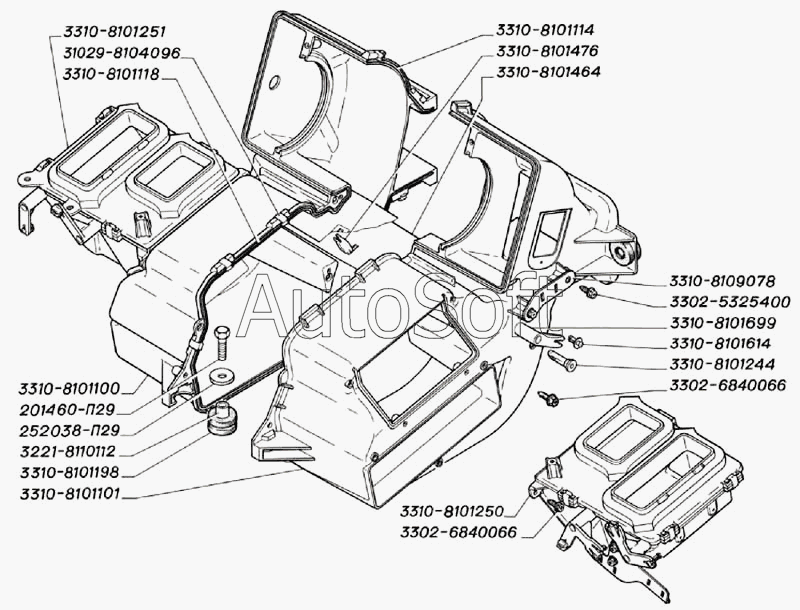 3310-8101251
31029-8104096
3310-8101118
3310-8101114
3310-8101476
3310-8101464
AutoSoft
3310-8109078
3302-5325400
3310-8101699
3310-8101614
3310-8101244
3302-6840066
3310-8101100
201460-П29
252038-П29
3221-8110112
3310-8101198
3310-8101101
3310-8101250
3302-6840066