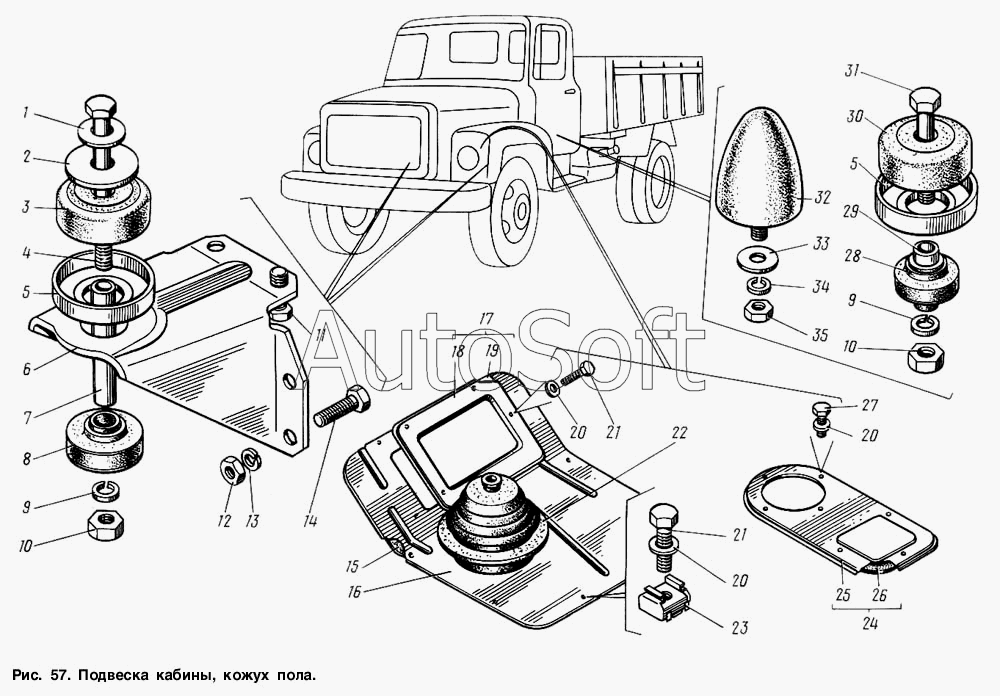 1
2
3
4
5
6
7
8
9
10
11
12
13
14
15
16
17
18
19
20
21
22
21
20
23
27
20
25
26
24
31
30
5
29
28
9
10
32
33
34
35

AutoSoft

Рис. 57. Подвеска кабины, кожух пола.