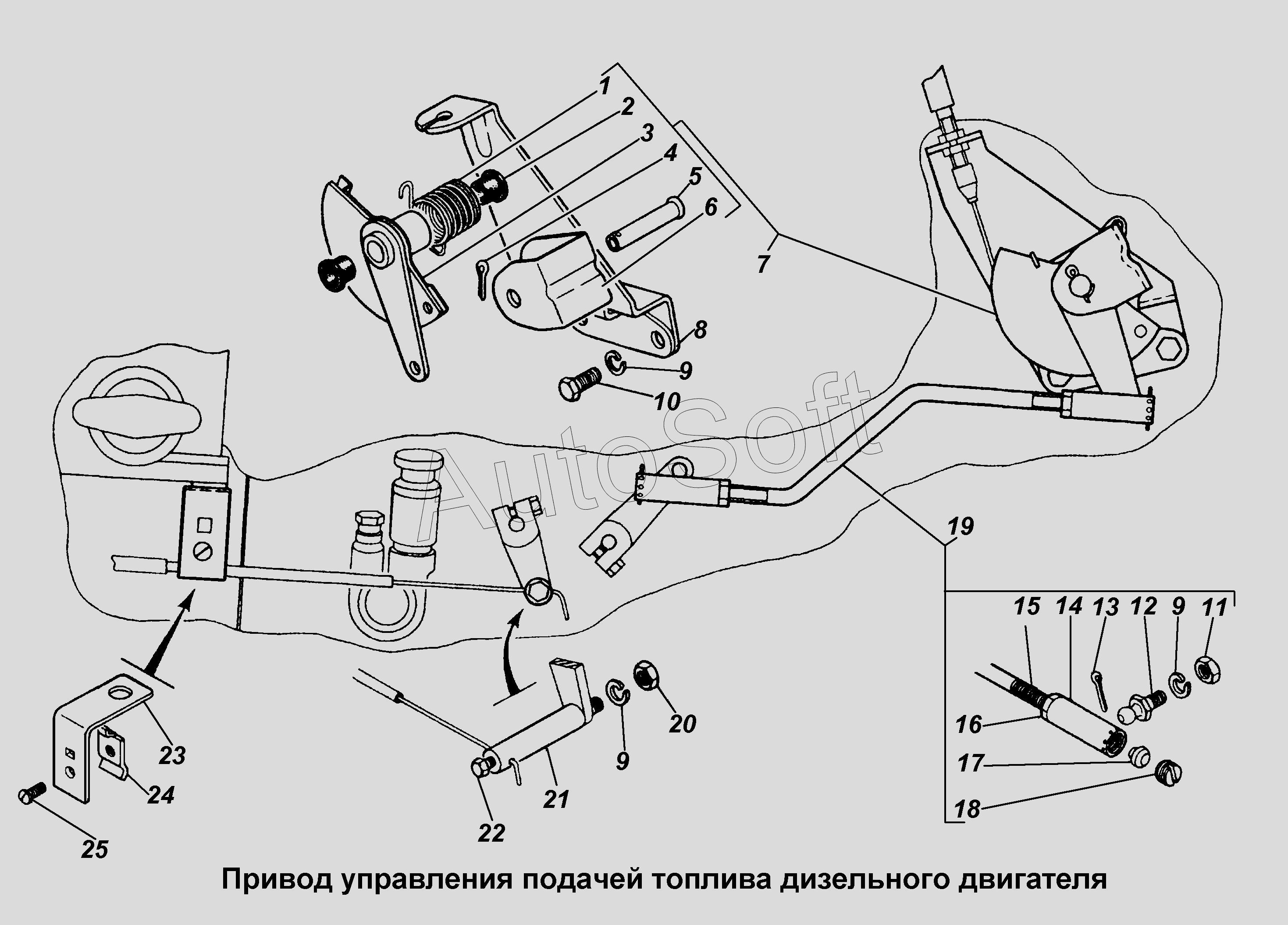 1
2
3
4
5
6
7
8
9
10
AutoSoft
19
15 14 13 12 9 11
16
17
18
20
9
21
22
23
24
25

Привод управления подачей топлива дизельного двигателя