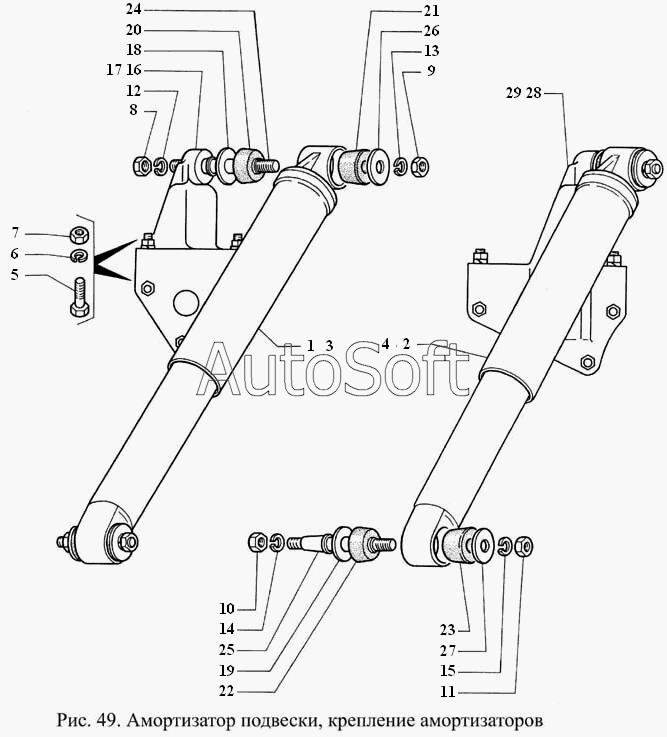 24
20
18
17 16
12
8
21
26
13
9
29 28
7
6
5
1 3
4 2
AutoSoft
10
14
25
19
22
23
27
15
11

Рис. 49. Амортизатор подвески, крепление амортизаторов